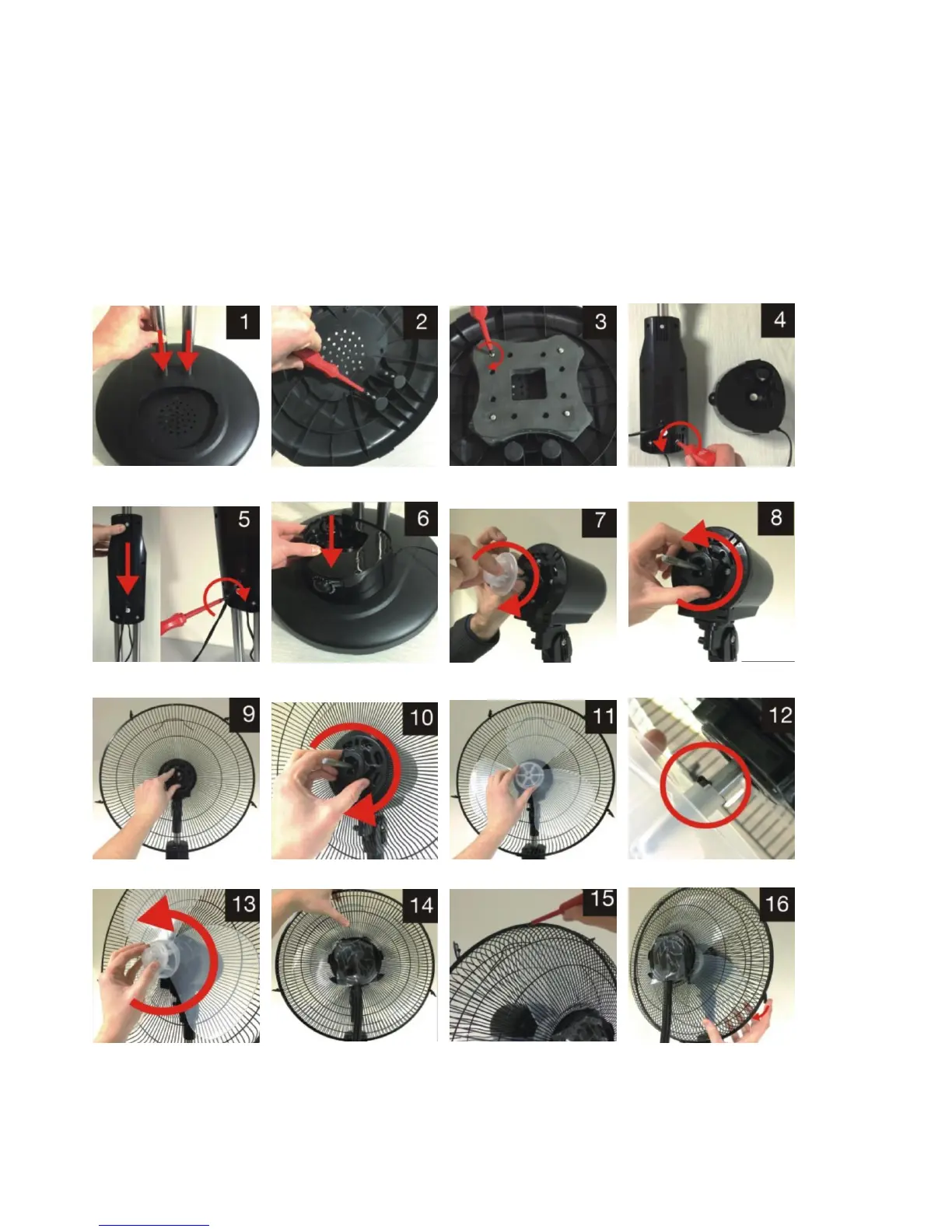 1

2

3

4

5

6

7

8

9

10

11

12

13

14

15

16