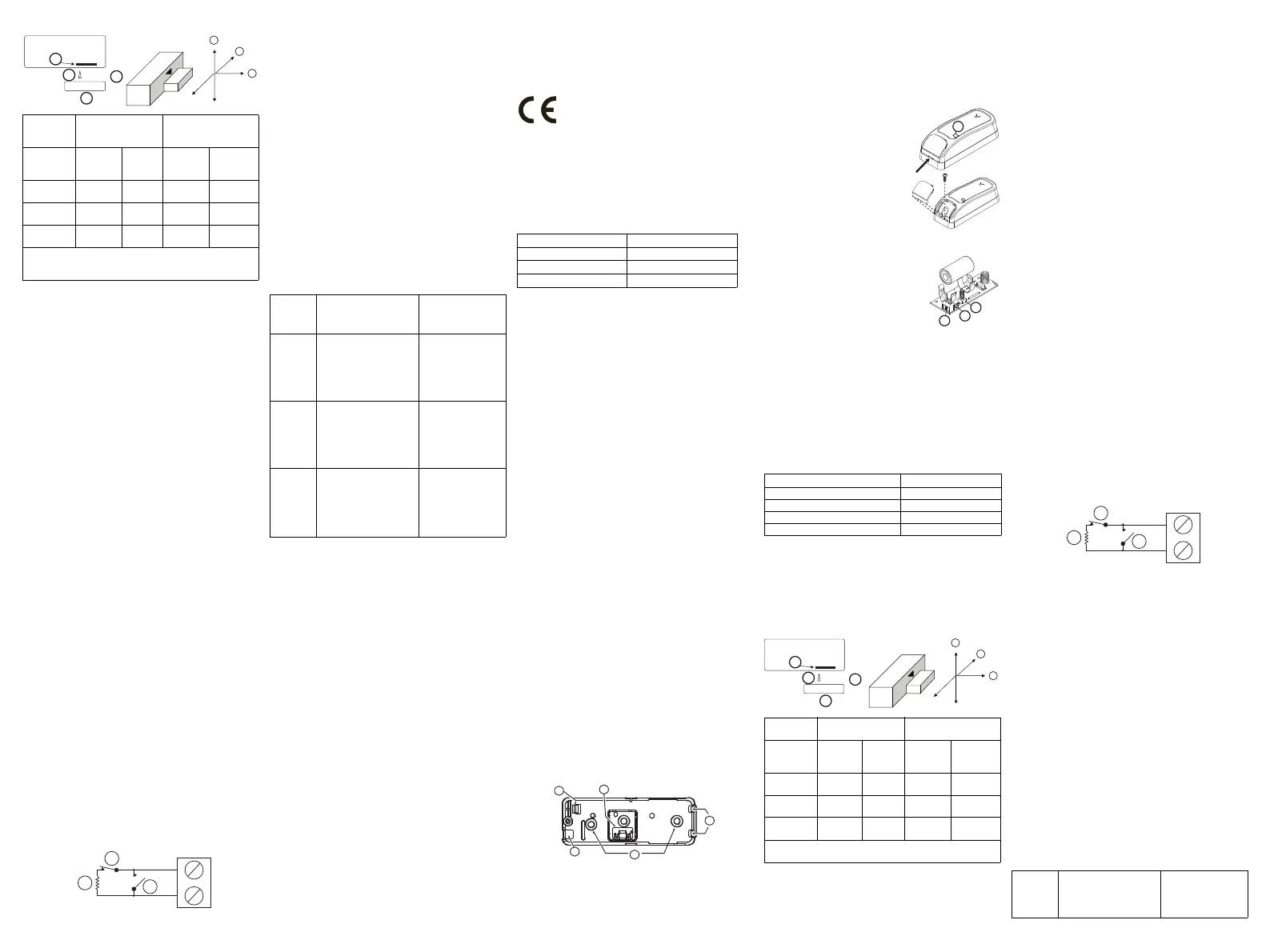 CE