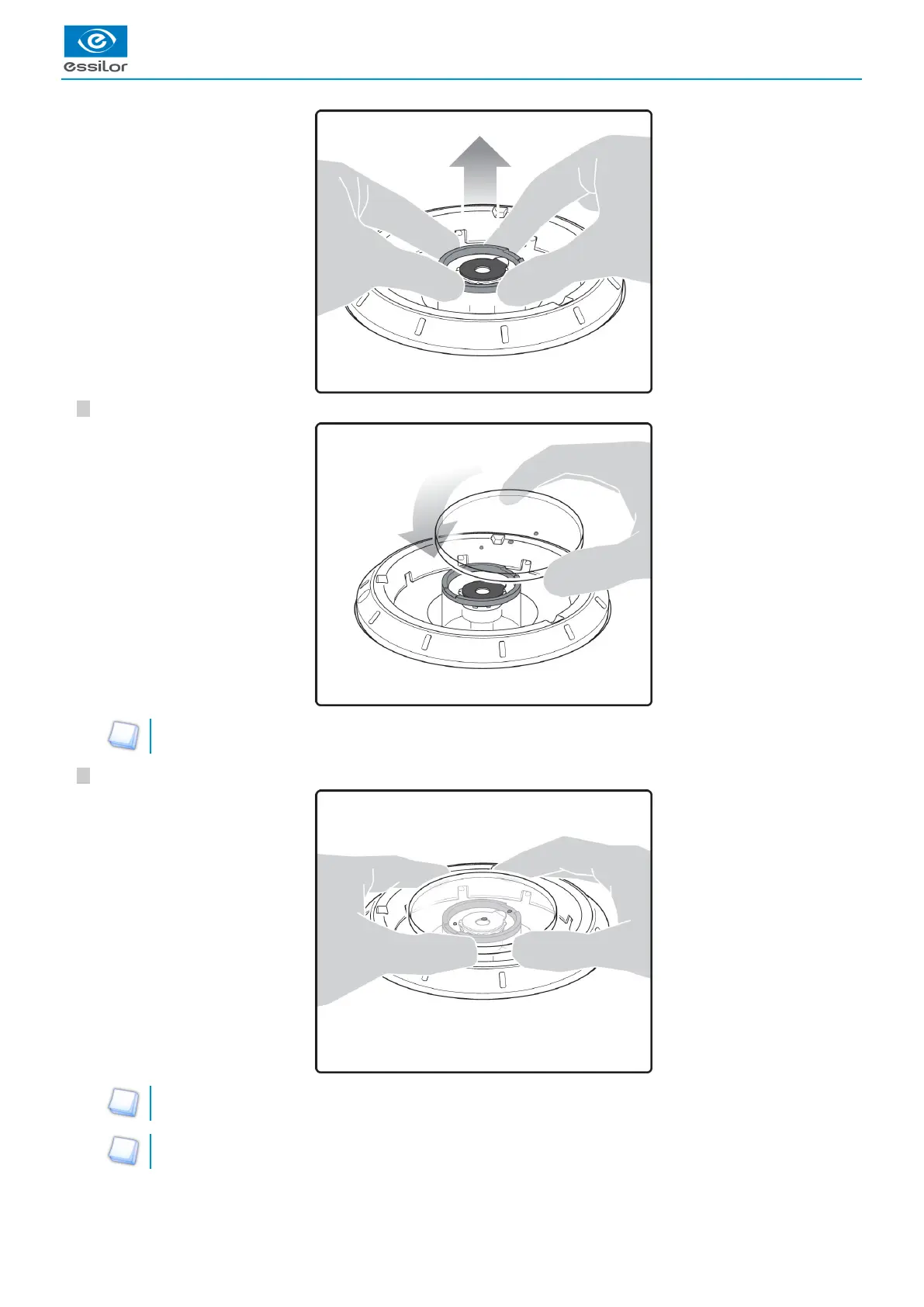 essilor