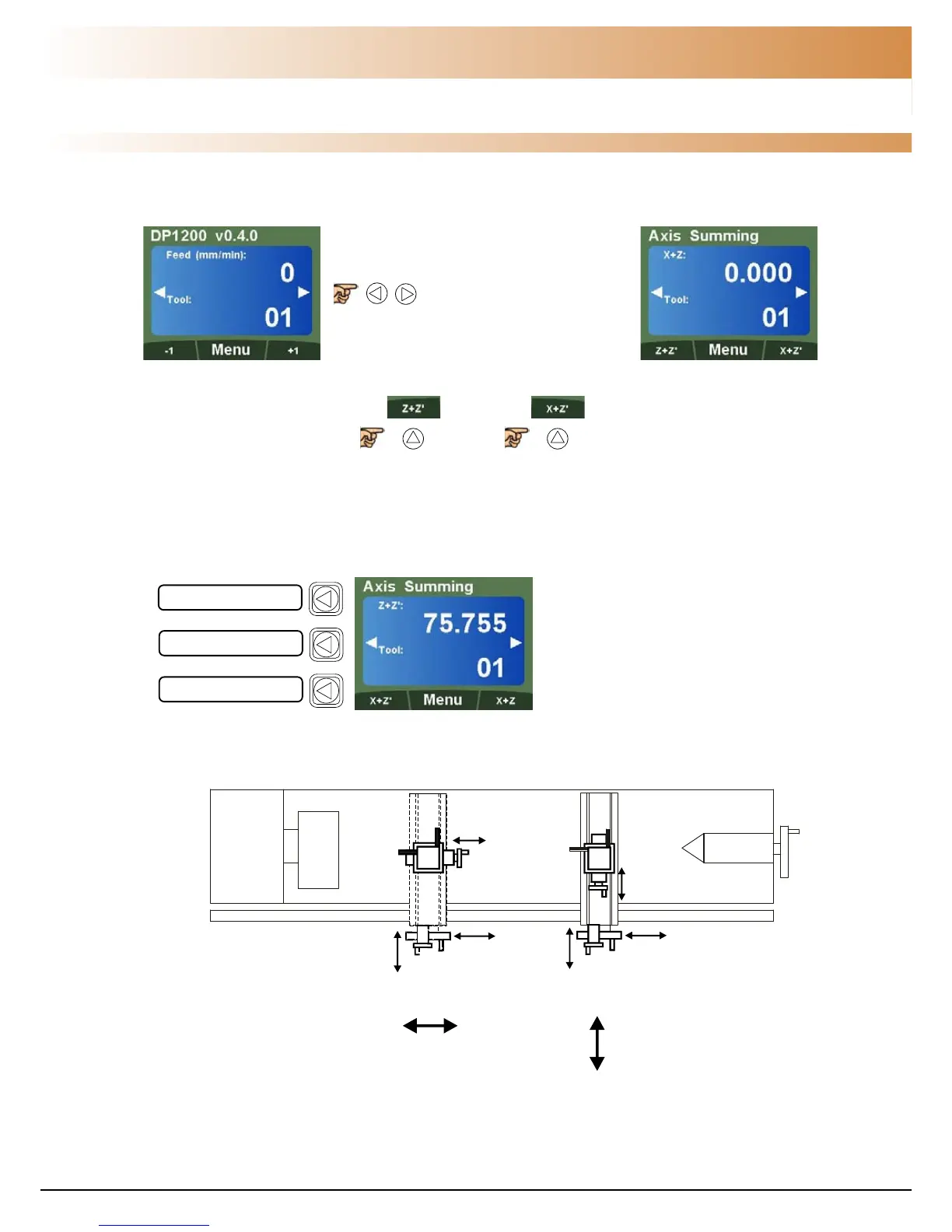 DP1200 v0.4.0
Feed (mm/min):
0
Tool:
01
-1 Menu +1

Axis Summing
X+Z:
0.000
Tool:
01
Z+Z' Menu X+Z'

Z+Z'
X+Z'

Axis Summing
Z+Z':
75.755
Tool:
01
X+Z' Menu X+Z