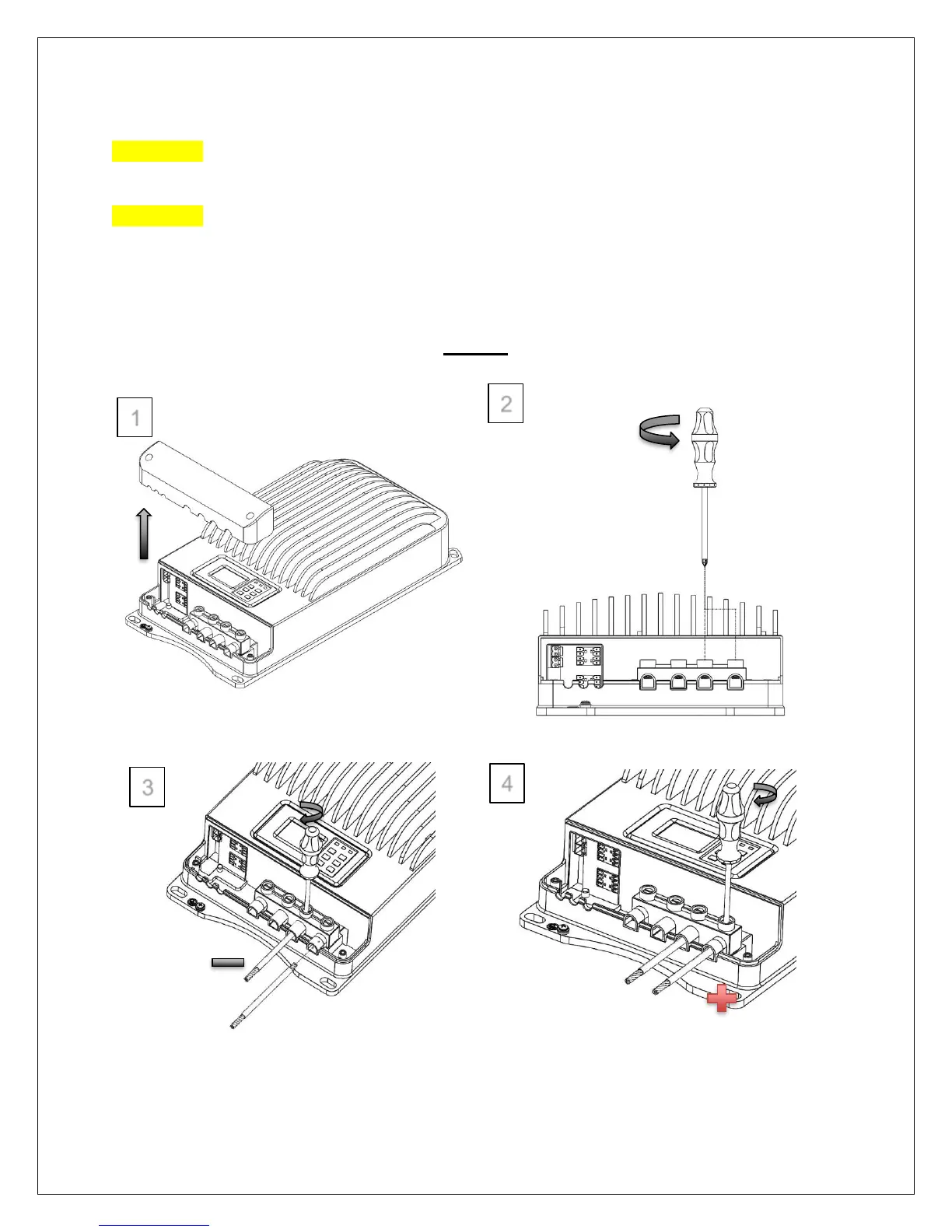 1

2

3

4