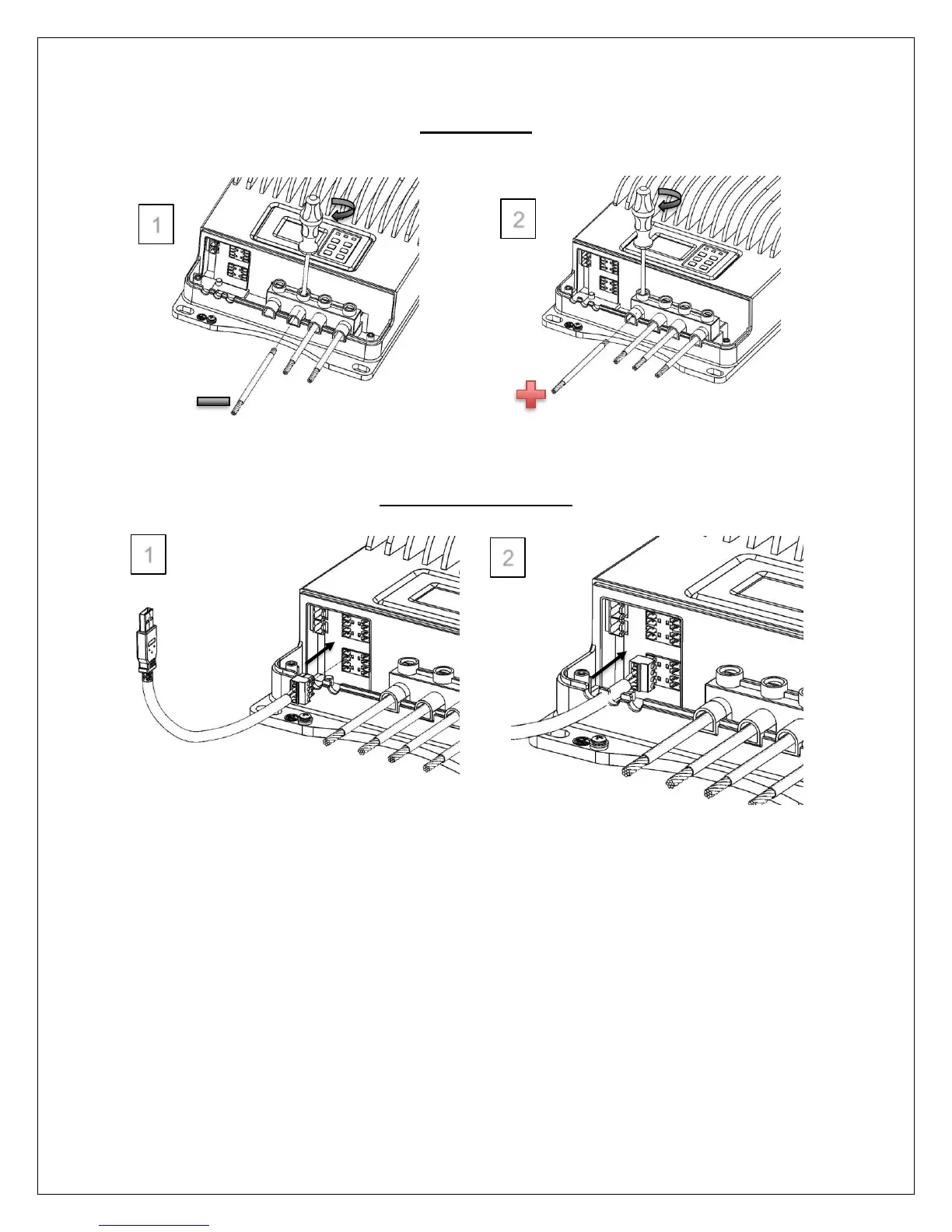 1

2

1

2