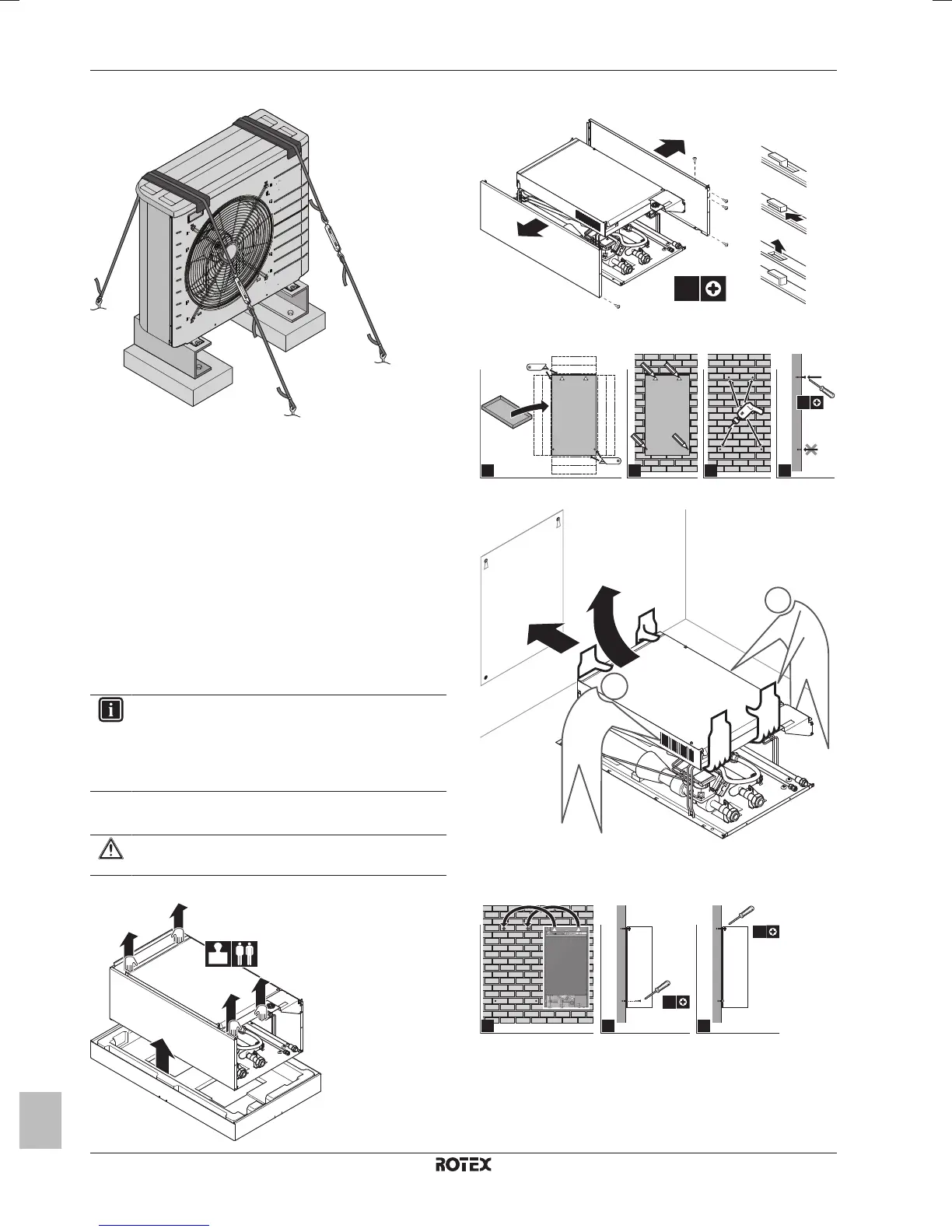 ROTEX