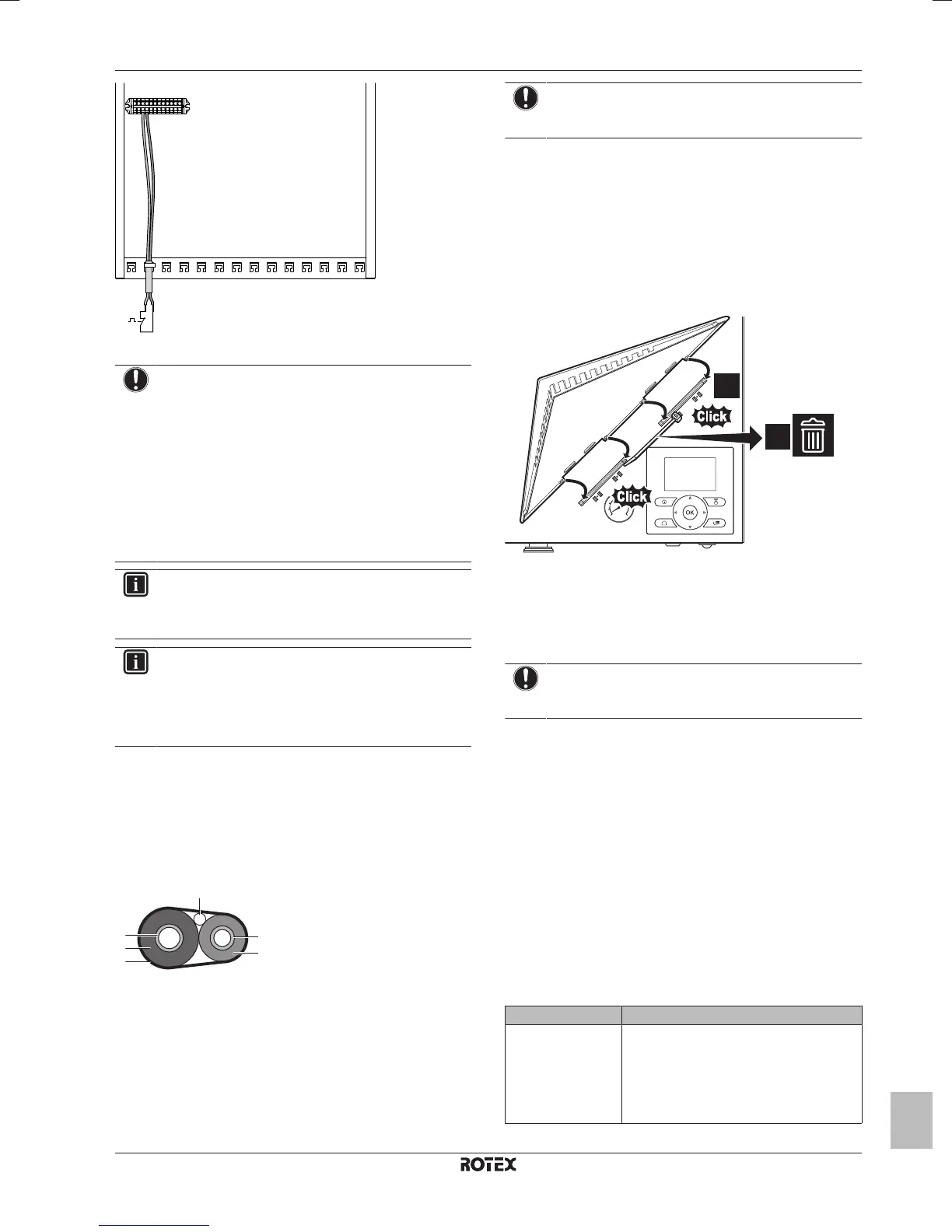 Click

Click

OK

ROTEX