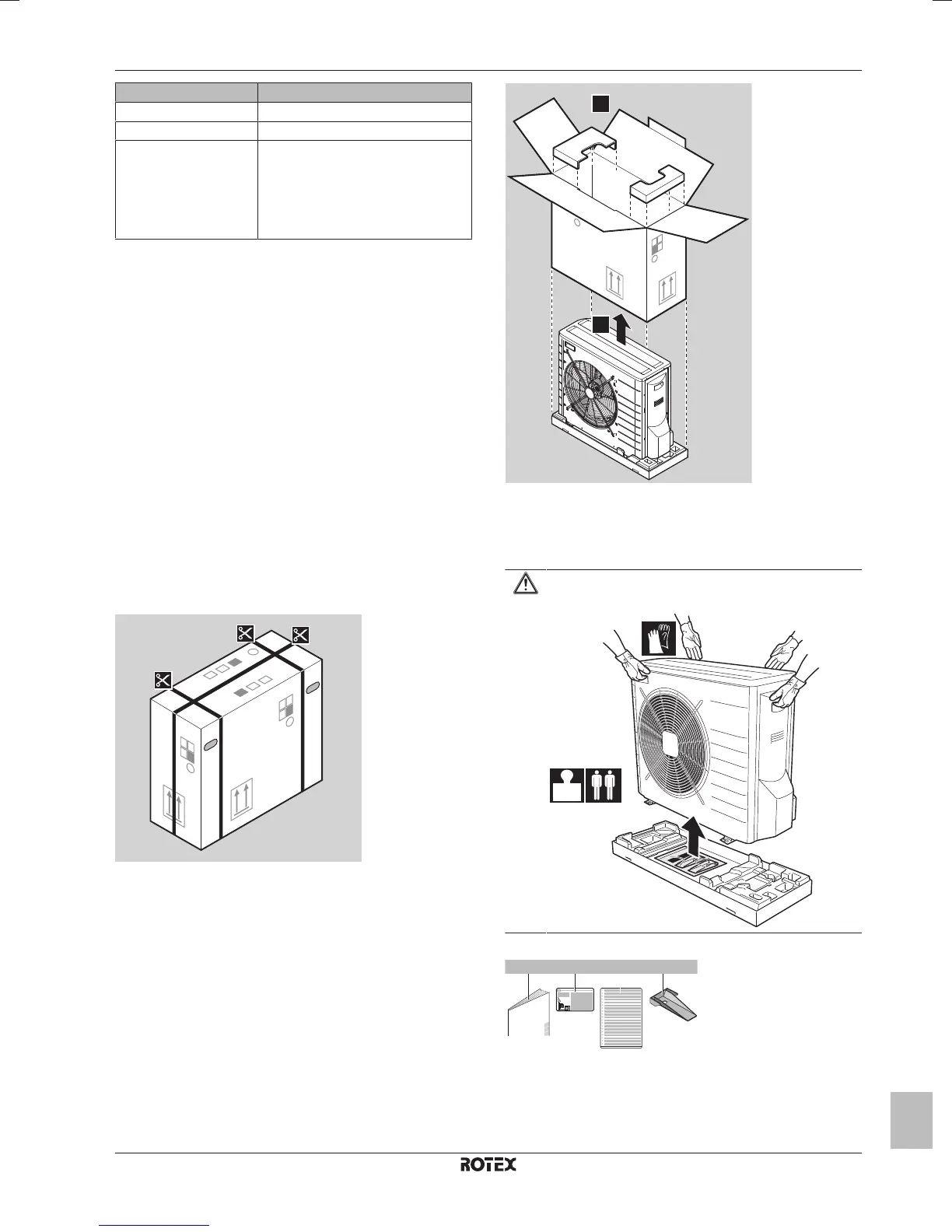 ROTEX