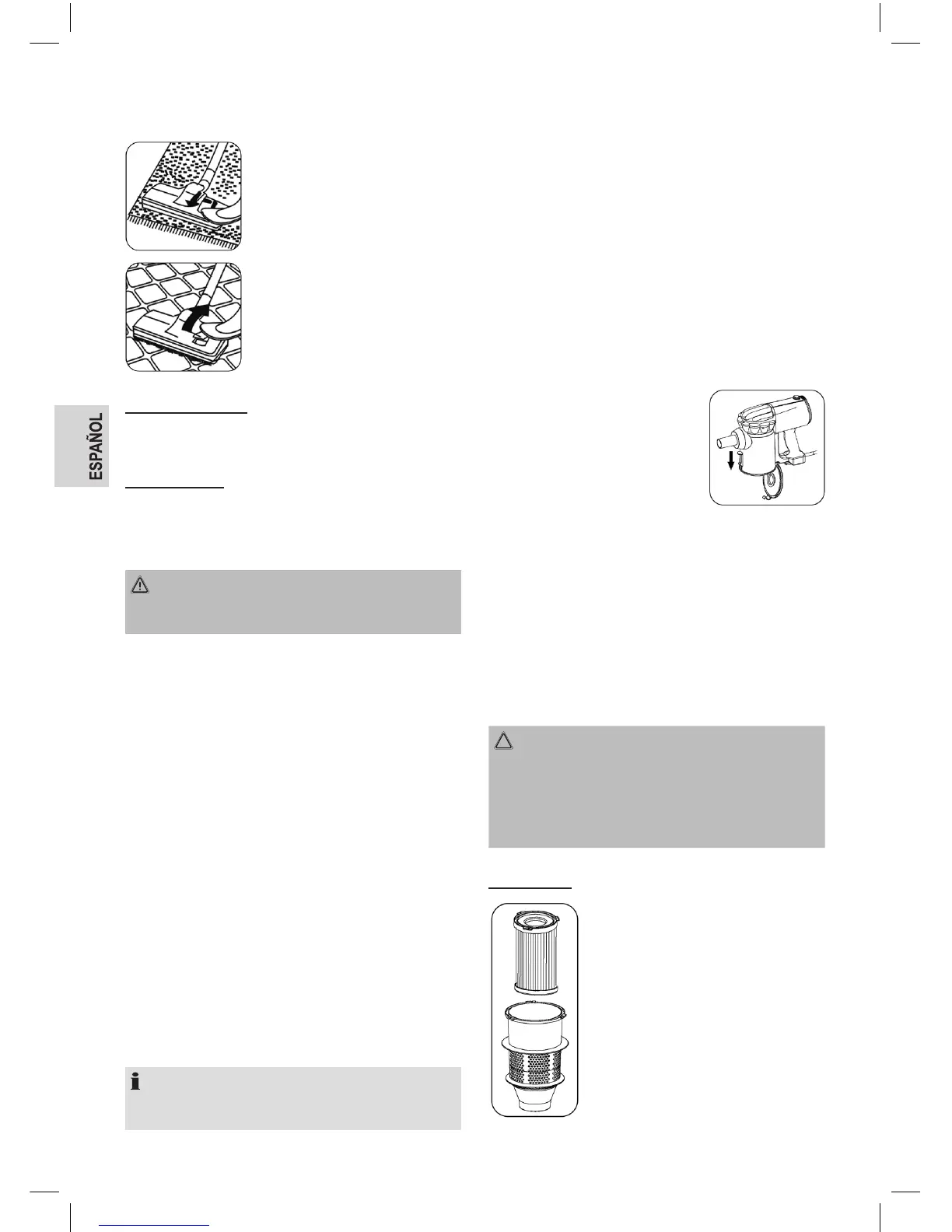 ESPAÑOL