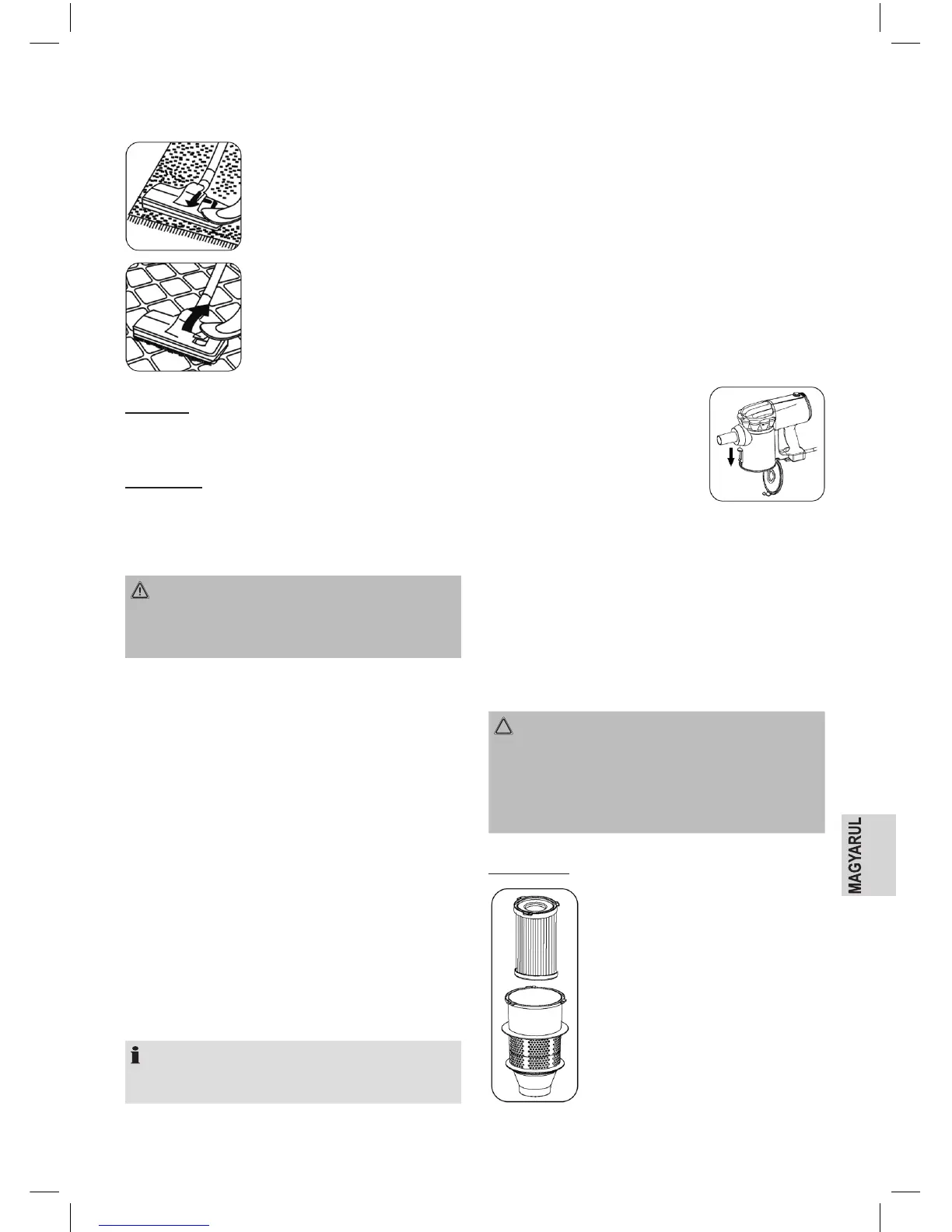 MAGYARUL