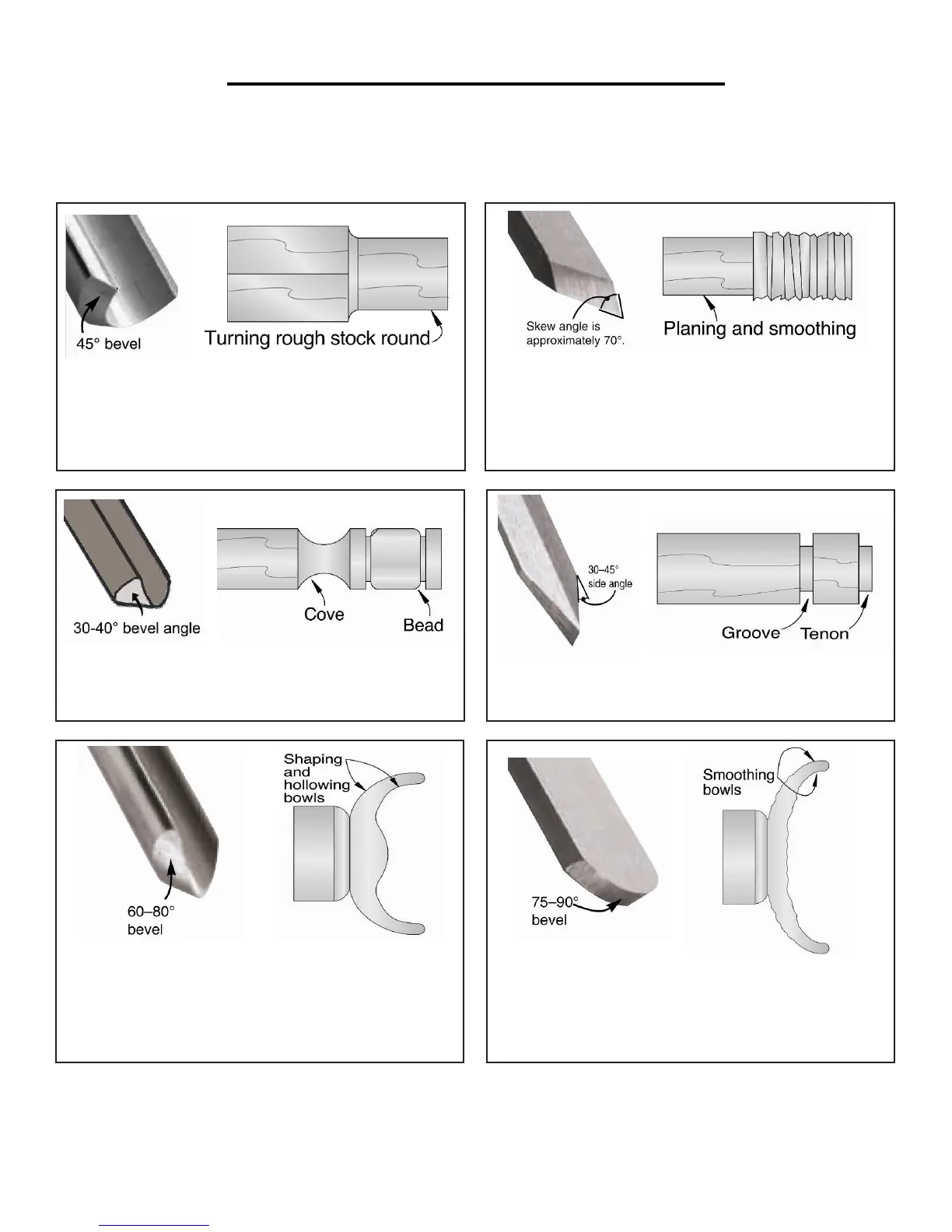 45° bevel

Turning rough stock round

Skew angle is approximately 70°.

Planing and smoothing

30-40° bevel angle

Cove

Bead

30–45° side angle

Groove

Tenon

60–80° bevel

Shaping and hollowing bowls

75–90° bevel

Smoothing bowls