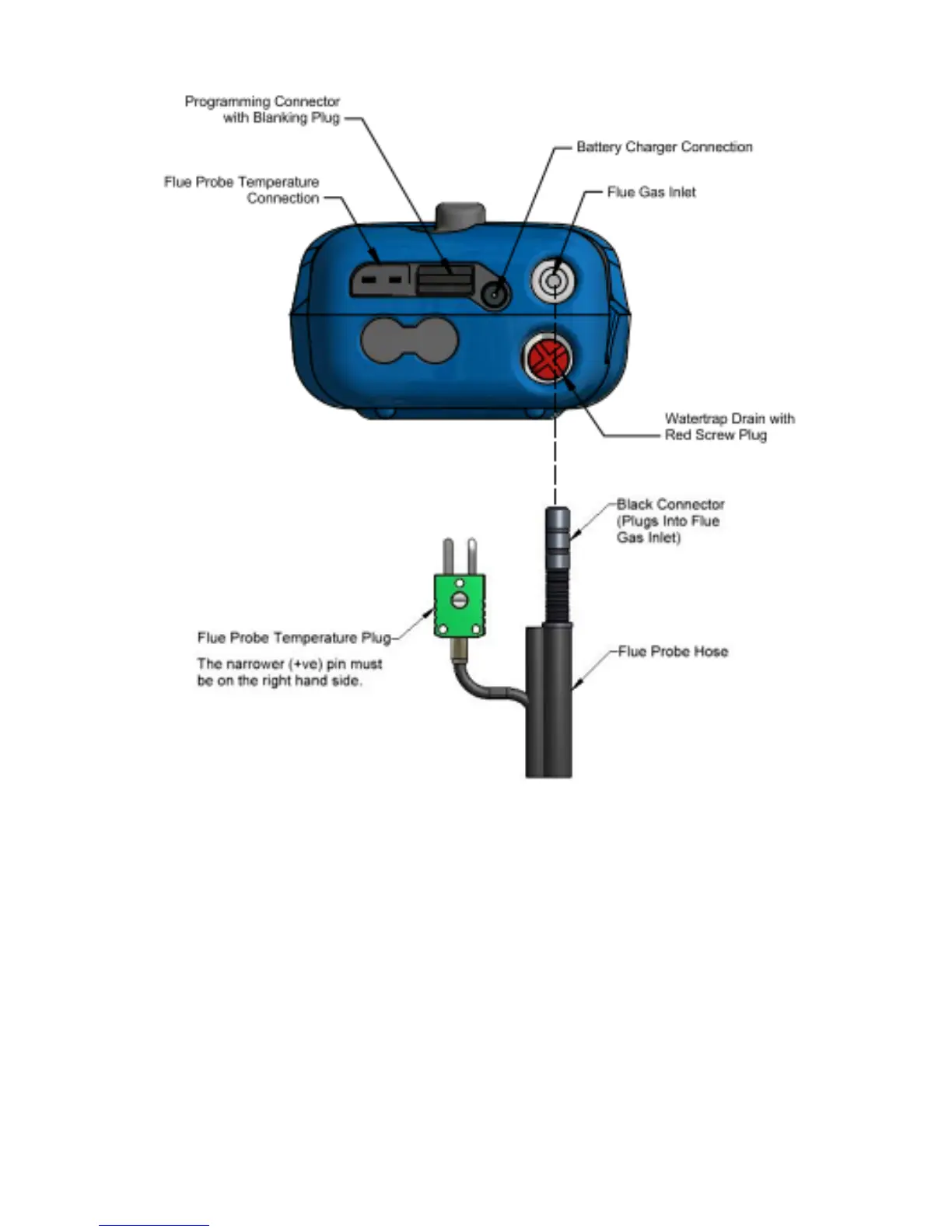 Programming Connector with Blanking Plug

Battery Charger Connection

Flue Probe Temperature Connection

Flue Gas Inlet

Watertrap Drain with Red Screw Plug

Black Connector (Plugs Into Flue Gas Inlet)

Flue Probe Temperature Plug

The narrower (+ve) pin must be on the right hand side.

Flue Probe Hose