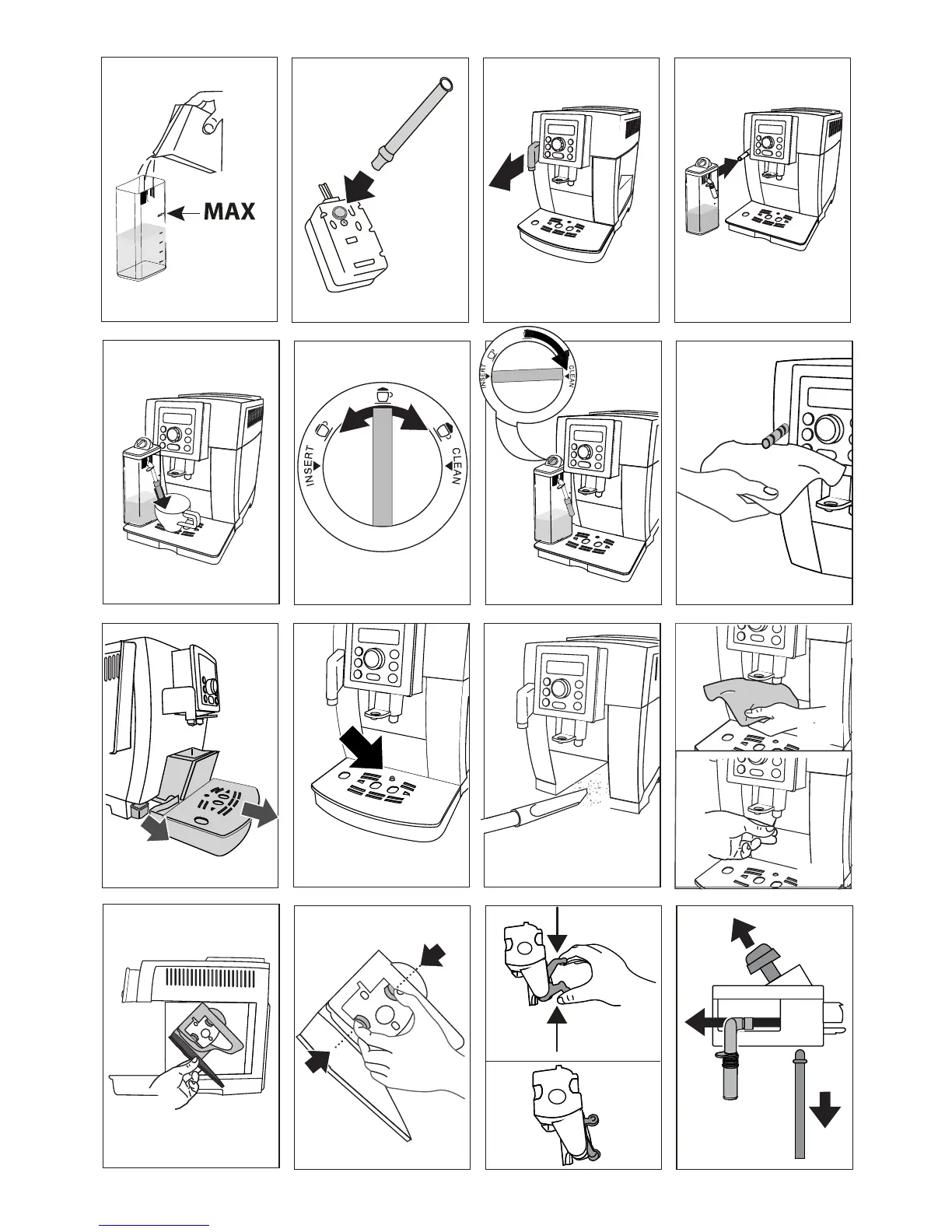 MAX

INSERT
CLEAN

INSERT
CLEAN