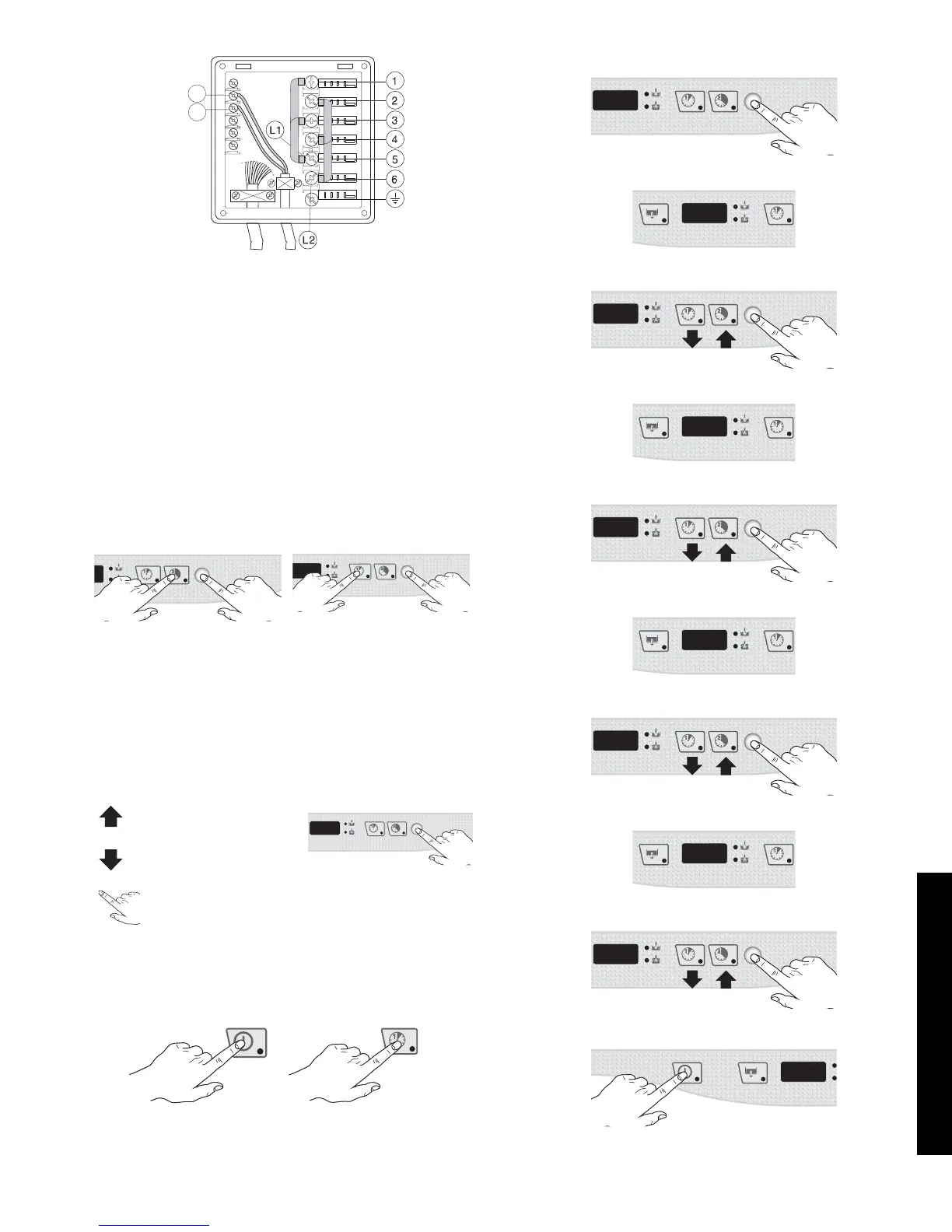 1
2
3
4
5
6
L1
L2