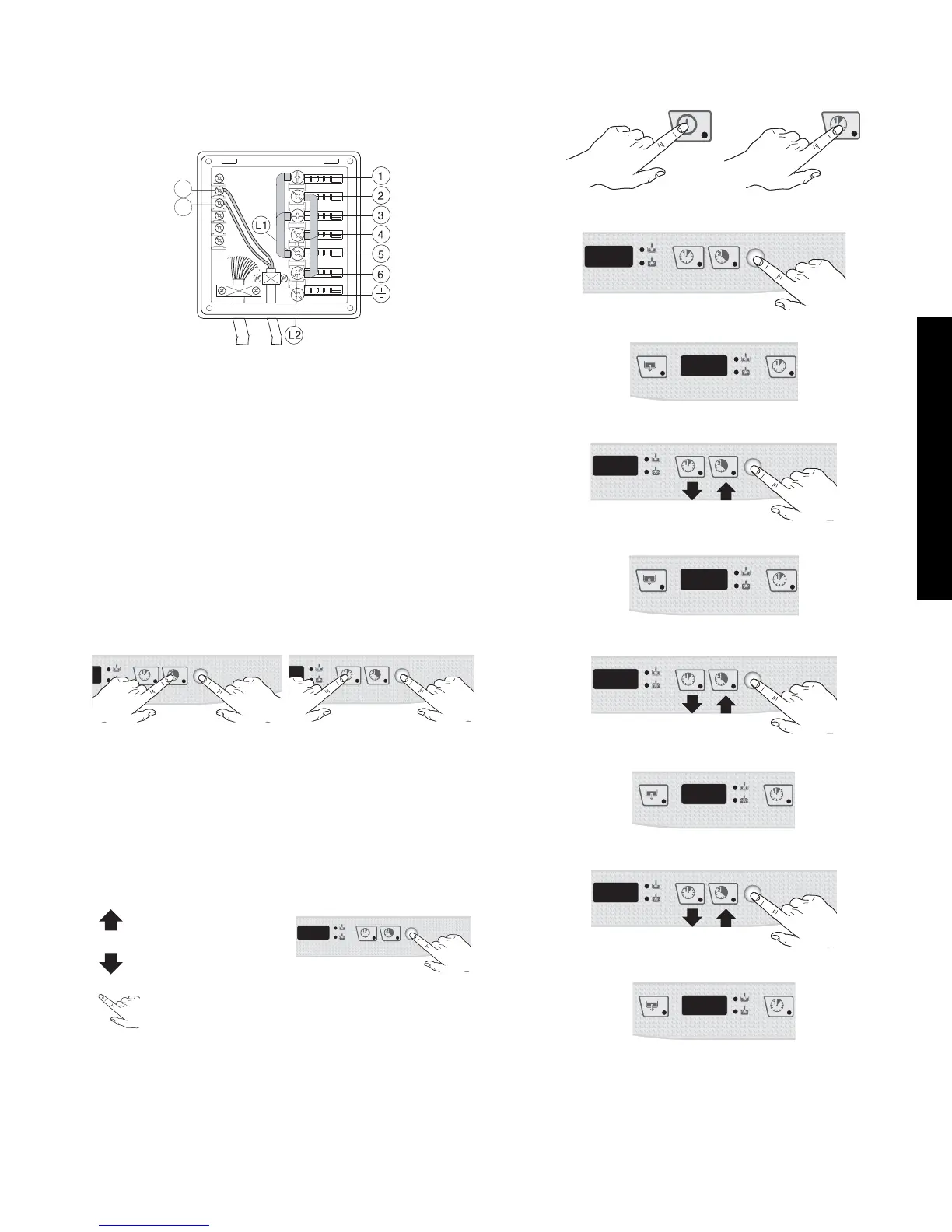 1
2
3
4
5
6
L1
L2