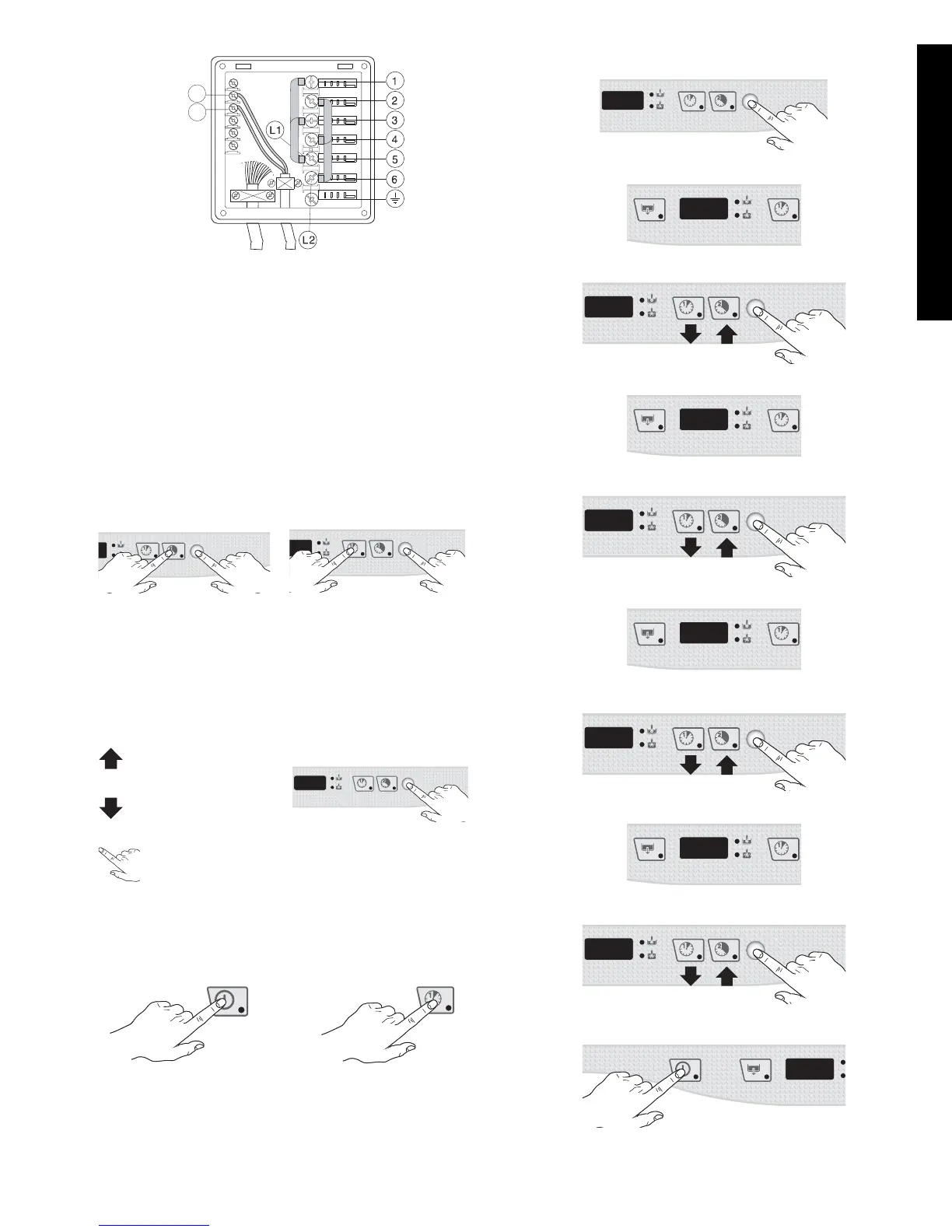 1
2
3
4
5
6
L1
L2