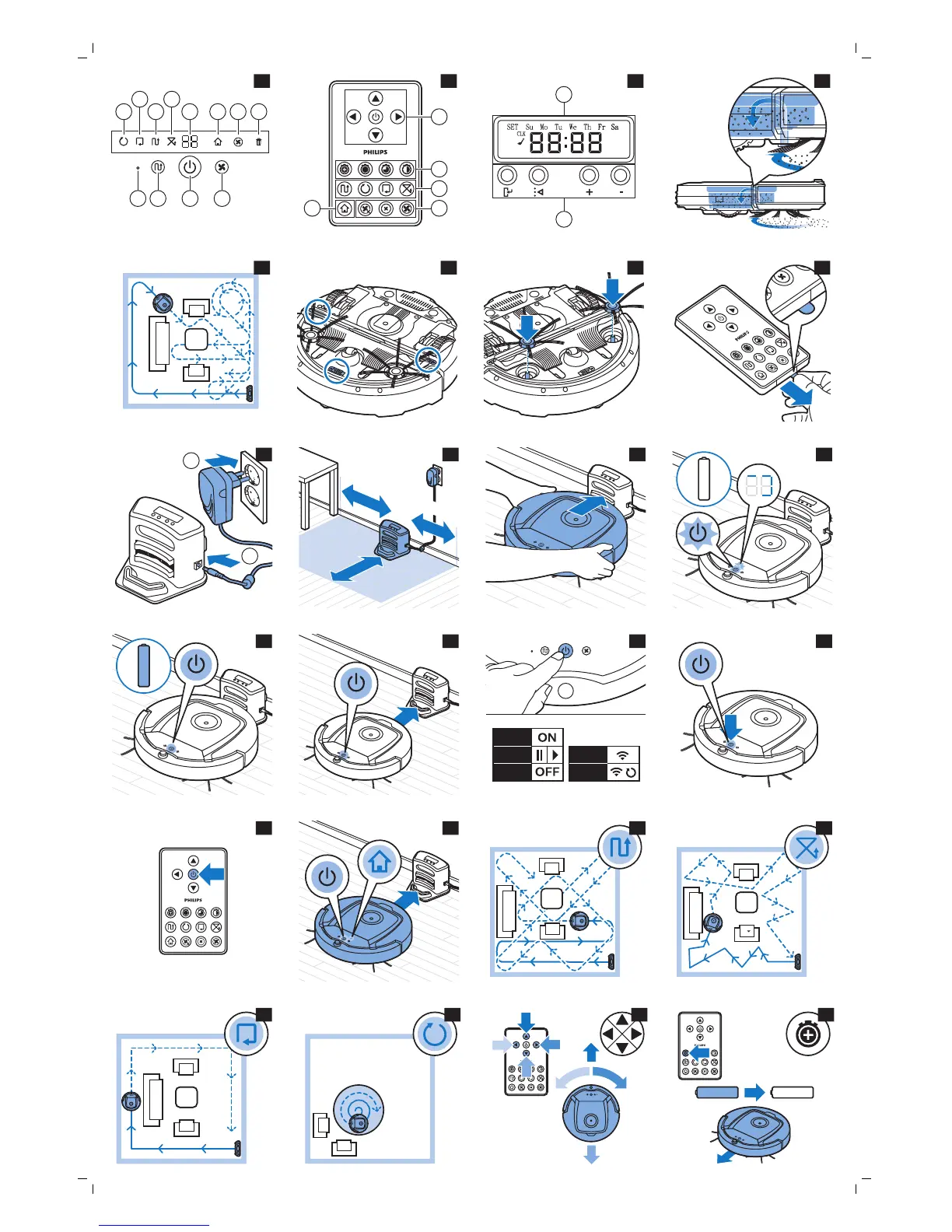 PHILIPS

SET Su Mo Tu We Th Fr Sa
CLK
88:88
+ -

PHILIPS

ON
OFF

PHILIPS