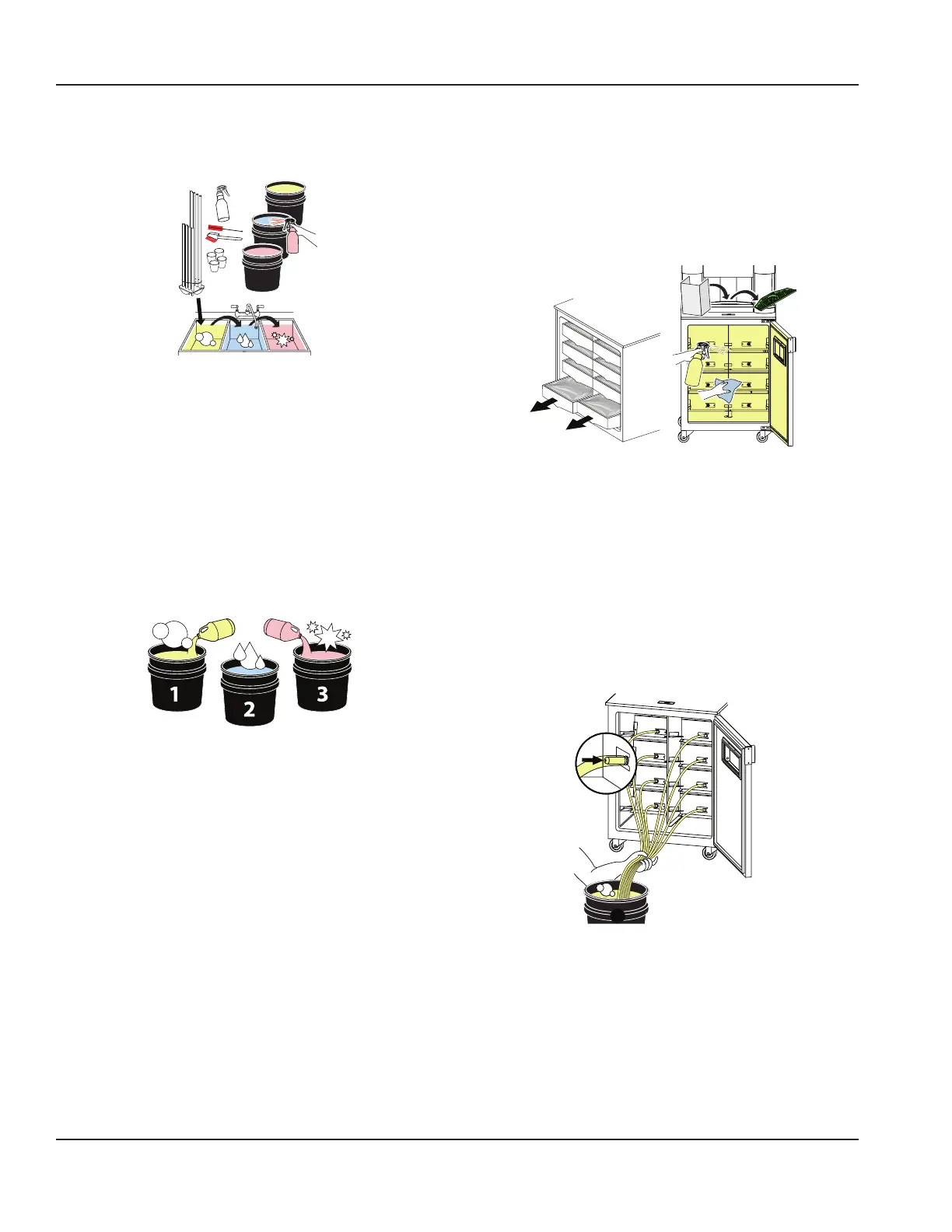 1

2

3