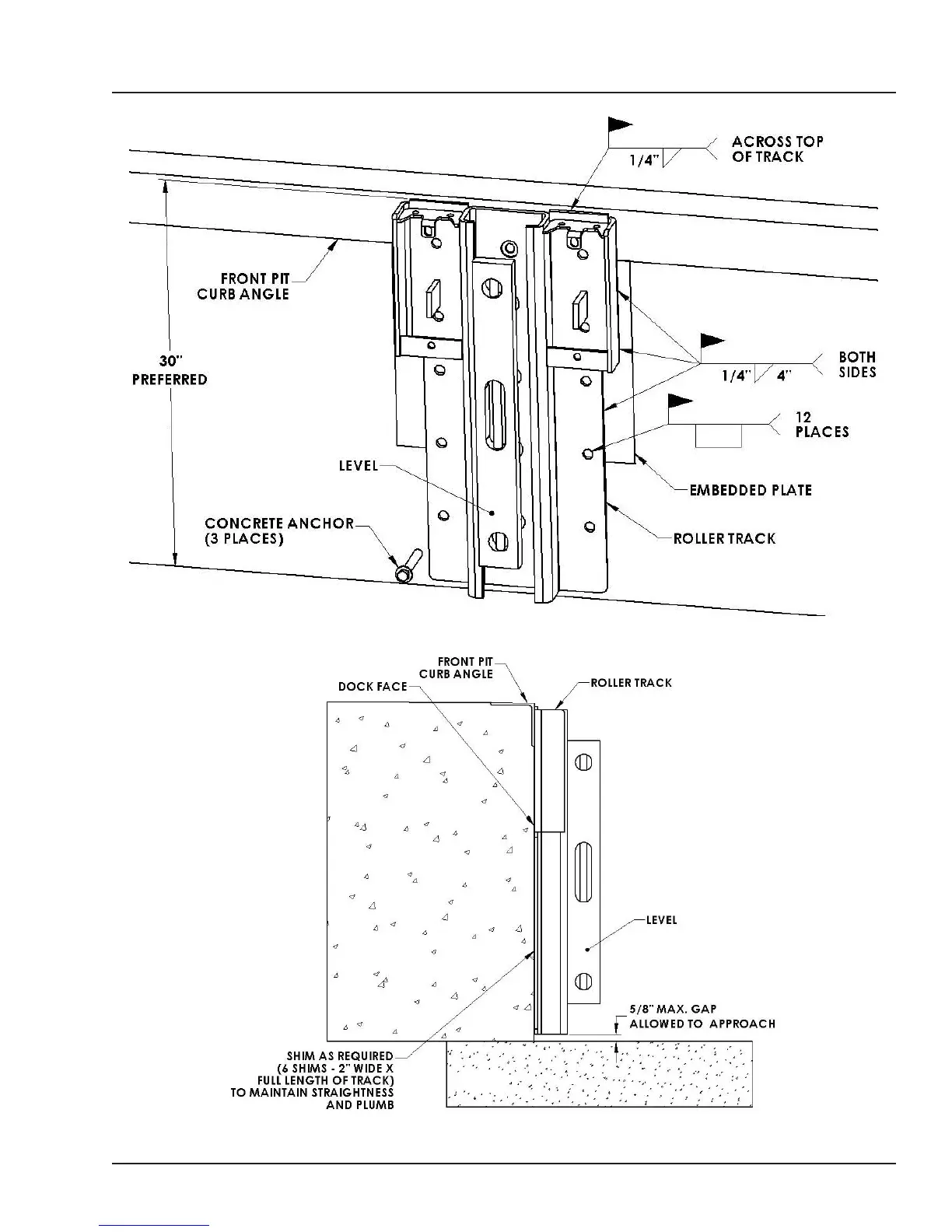 1/4"

ACROSS TOP OF TRACK

FRONT PIT CURB ANGLE

30" PREFERRED

1/4"

4"

BOTH SIDES

12 PLACES

LEVEL

EMBEDDED PLATE

CONCRETE ANCHOR (3 PLACES)

ROLLER TRACK

FRONT PIT CURB ANGLE

DOCK FACE

ROLLER TRACK

LEVEL

5/8" MAX. GAP ALLOWED TO APPROACH

SHIM AS REQUIRED (6 SHIMS - 2" WIDE X FULL LENGTH OF TRACK) TO MAINTAIN STRAIGHTNESS AND PLUMB