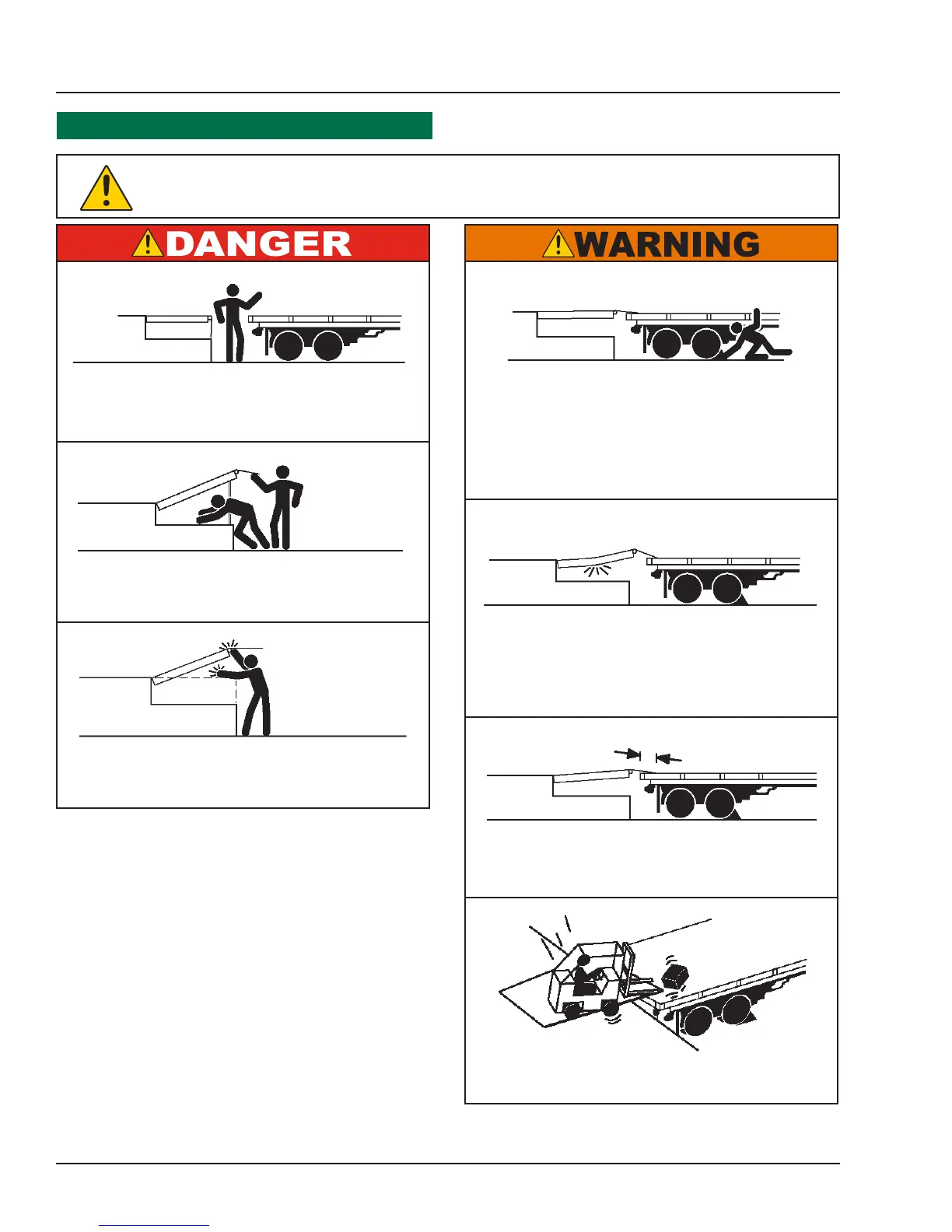 DANGER

WARNING