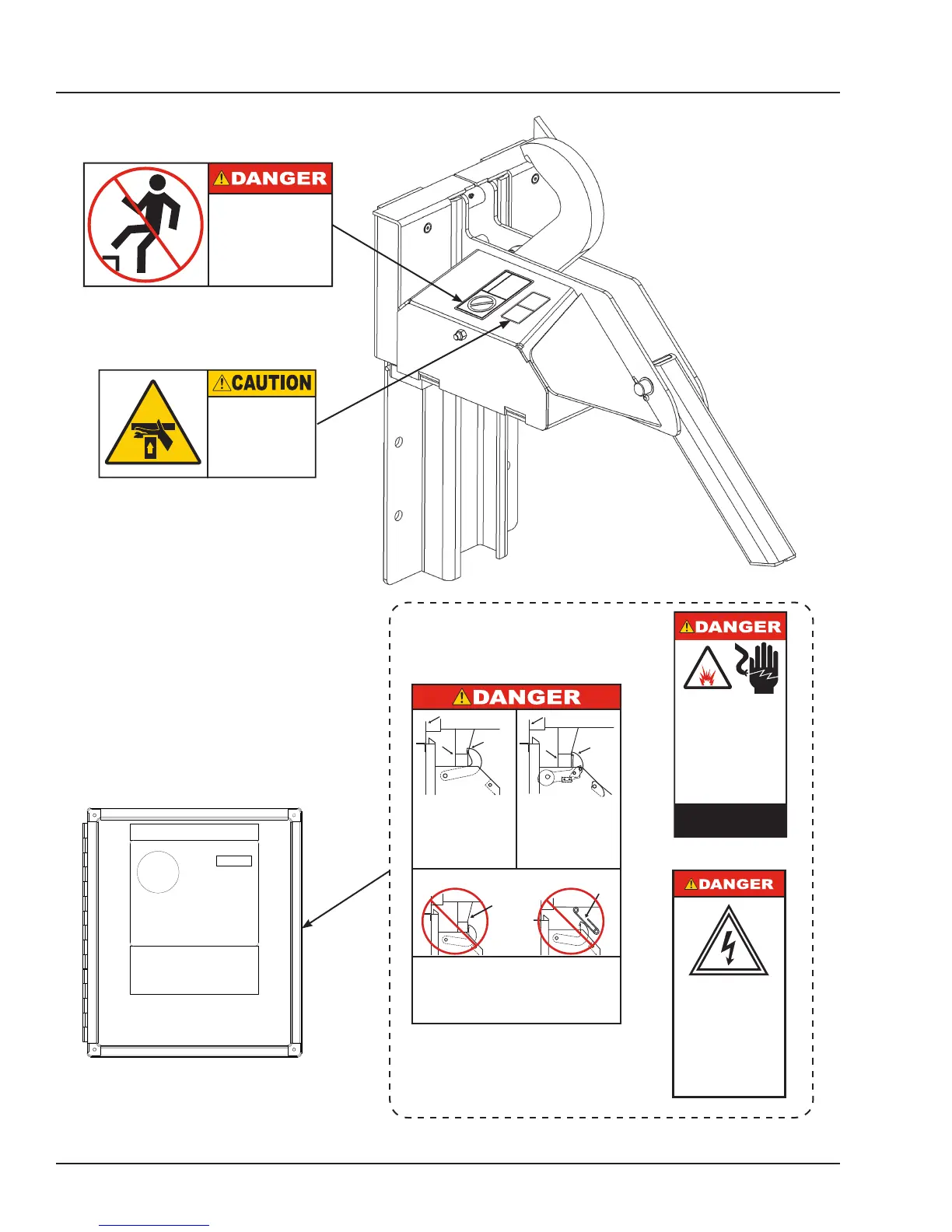 DANGER

CAUTION

DANGER

DANGER

DANGER