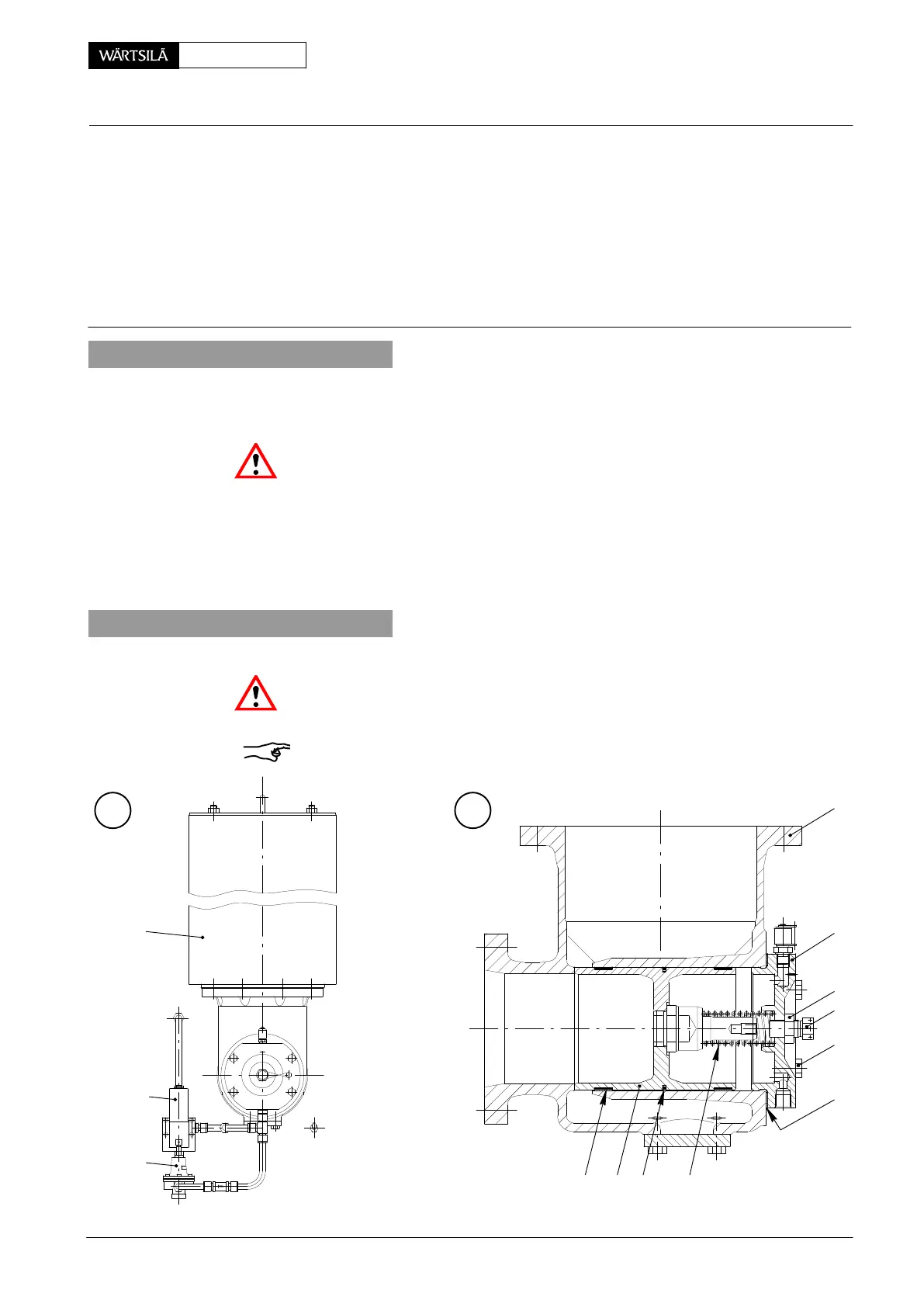 WÄRTSILÄ