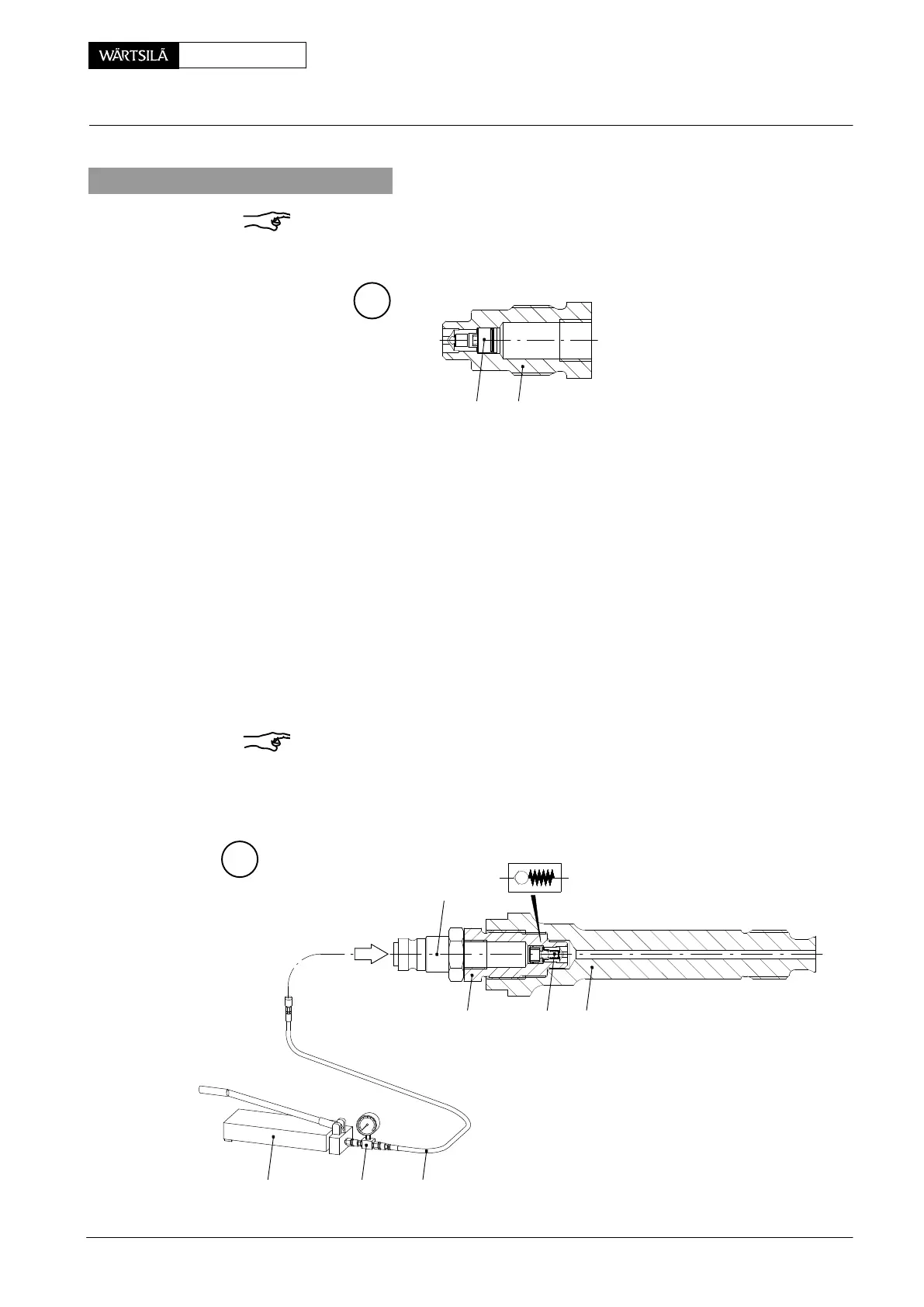 WÄRTSILÄ