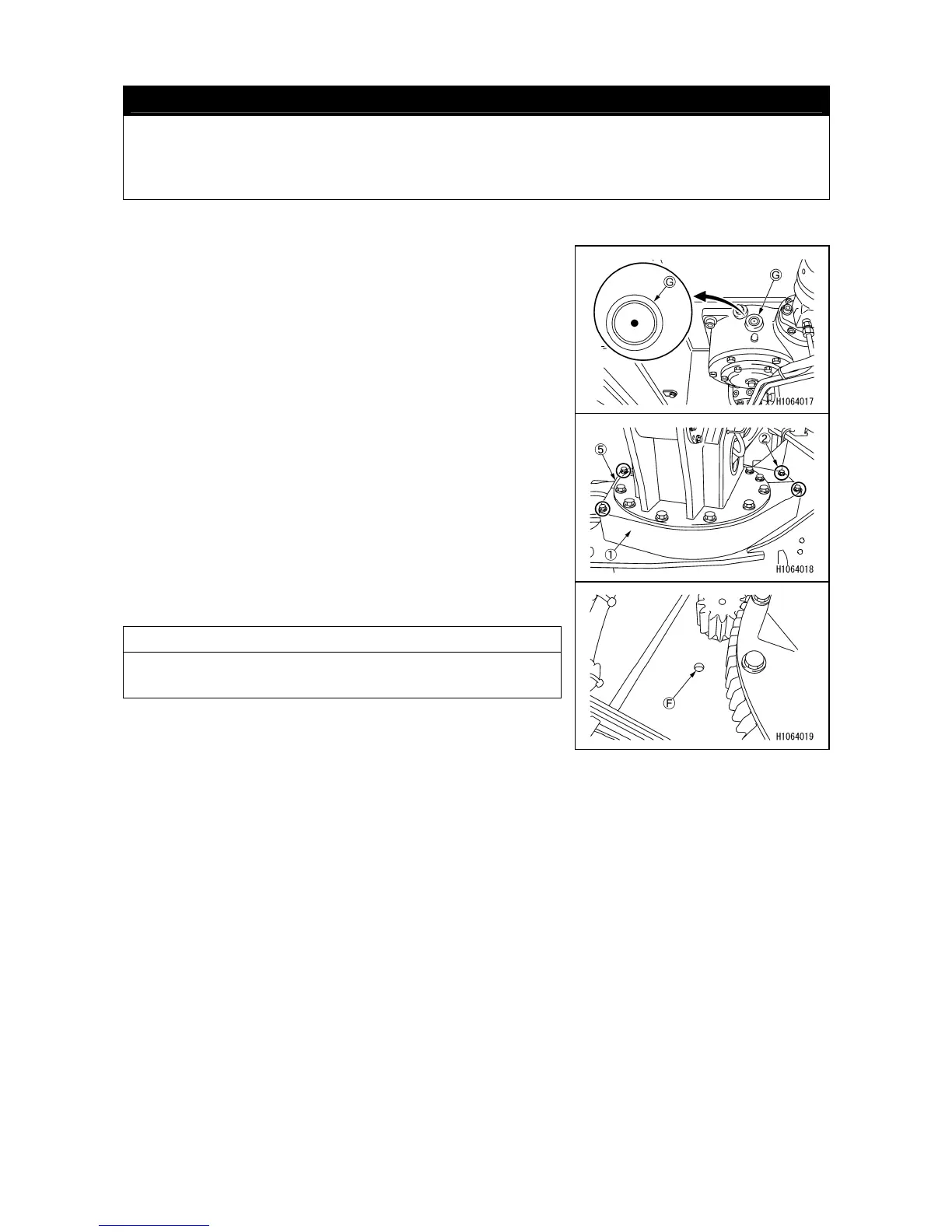 G

G

H1064017

5

2

1

H1064018

F

H1064019