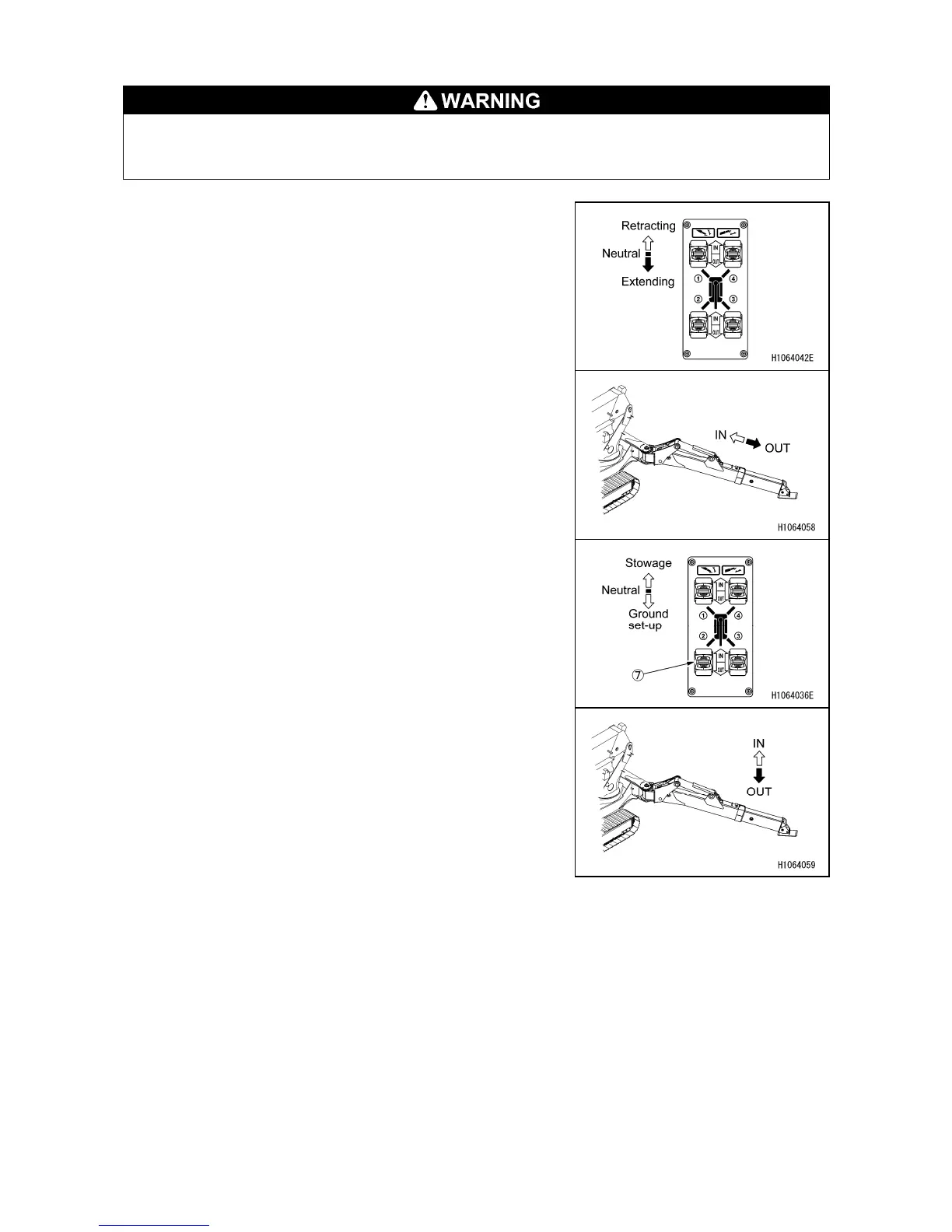 WARNING

Retracting
Neutral
Extending
IN
OUT
① ④
② ③
IN
OUT
H1064042E

IN
OUT
H1064058

Stowage
Neutral
Ground set-up
IN
OUT
① ④
② ③
IN
OUT
⑦
H1064036E

IN
OUT
H1064059