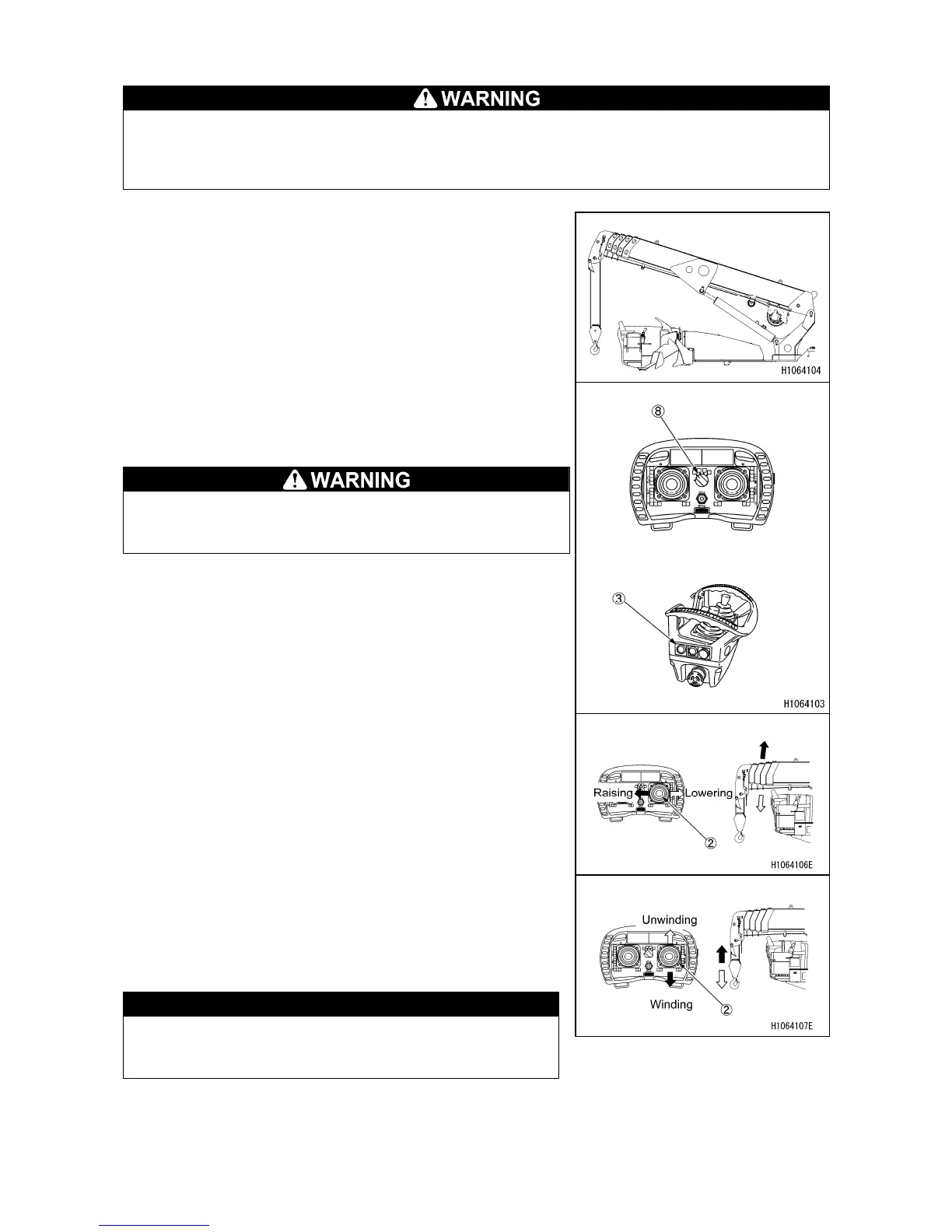 WARNING

H1064104

⑧

WARNING

③

H1064103

Raising

Lowering

②

H1064106E

Unwinding

Winding

②

H1064107E