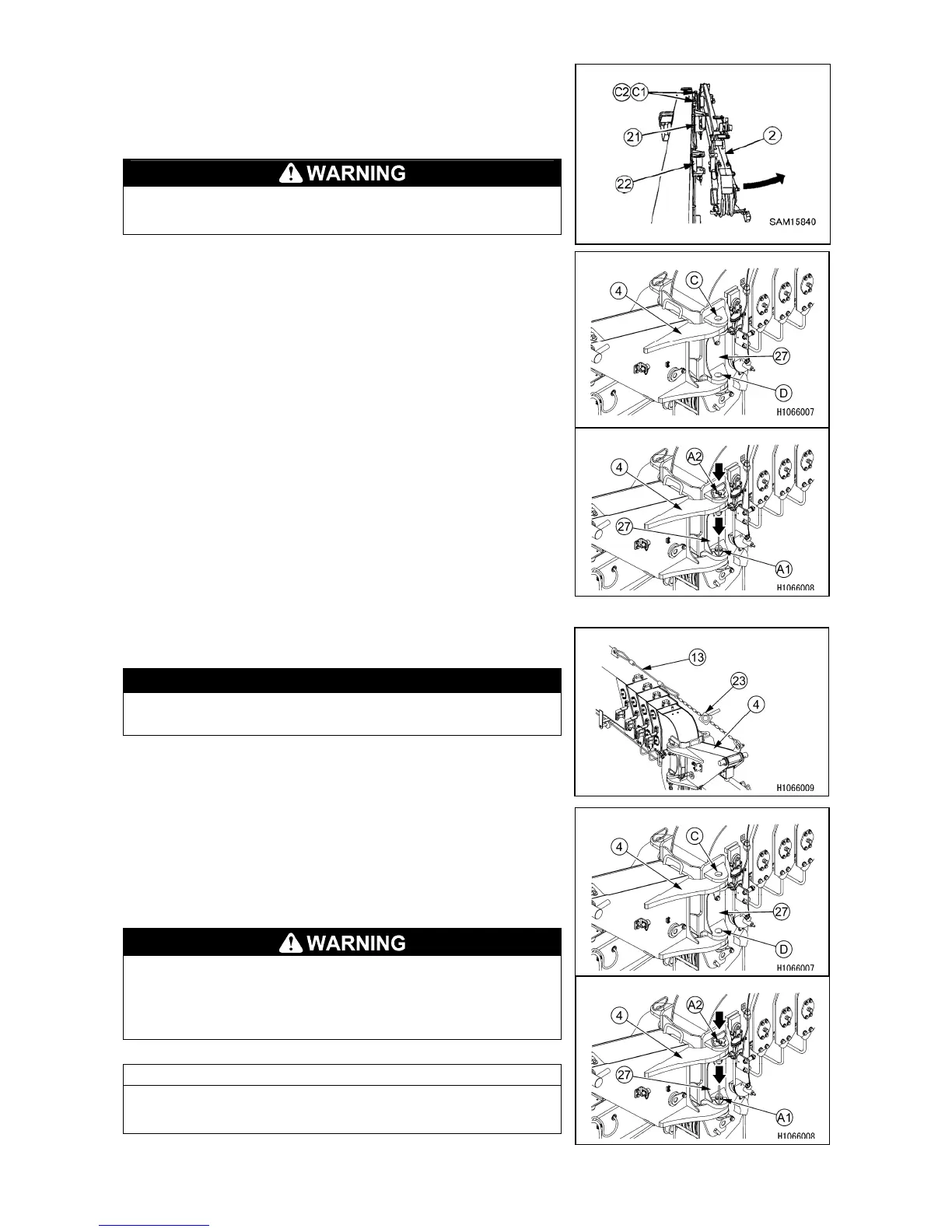 C2 C1
21
2
22
SAM15840

WARNING

4
C
27
D
H1066007

4
A2
27
A1
H1066008

13
23
4
H1066009

4
C
27
D
H1066007

WARNING

4
A2
27
A1
H1066008