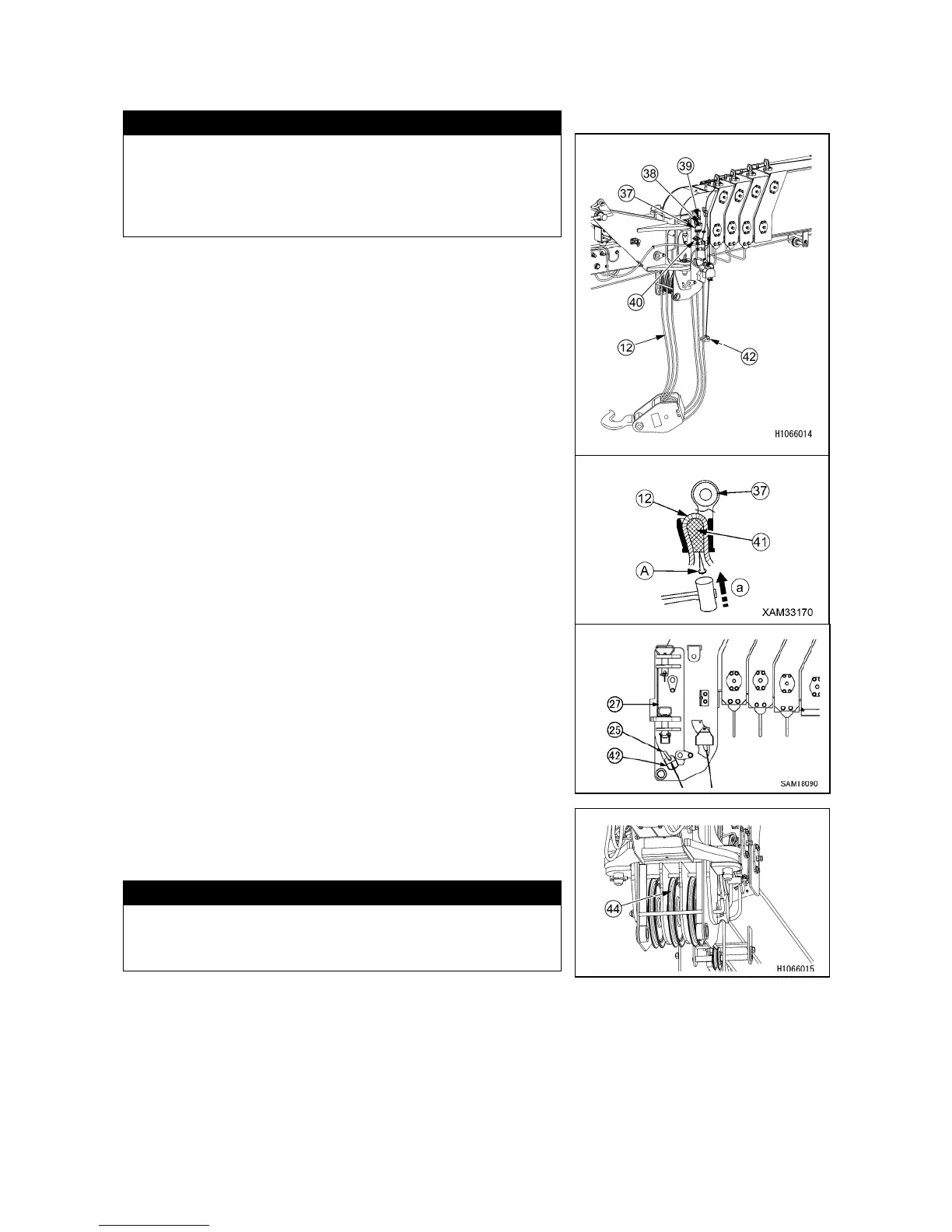 38
39
37
40
12
42
H1066014

12
37
41
A
a
XAM33170

27
25
42
SAM18090

44
H1066015