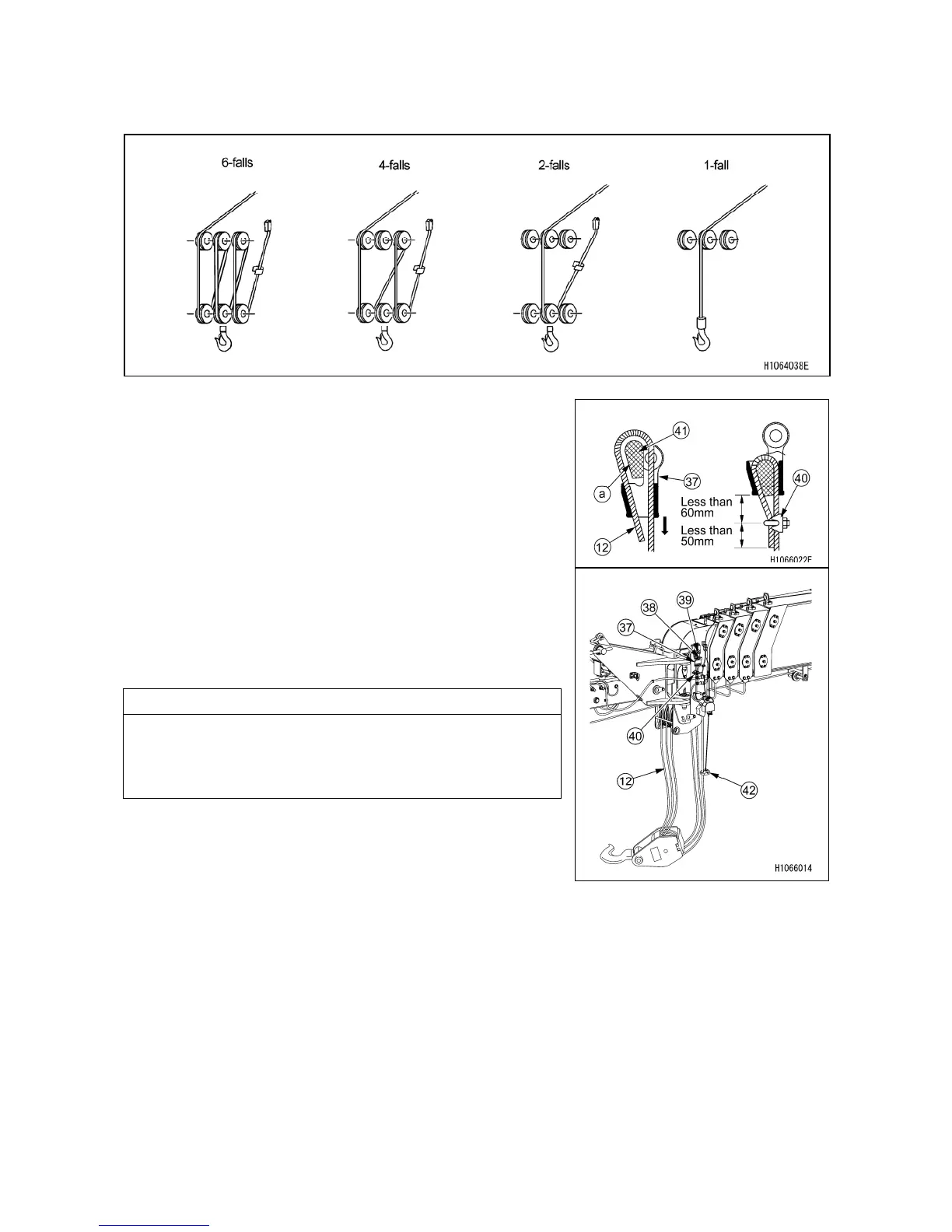 6-falls

4-falls

2-falls

1-fall

H1064038E

41

37

a

40

Less than 60mm

Less than 50mm

12

H1066022E

38

39

37

40

12

42

H1066014