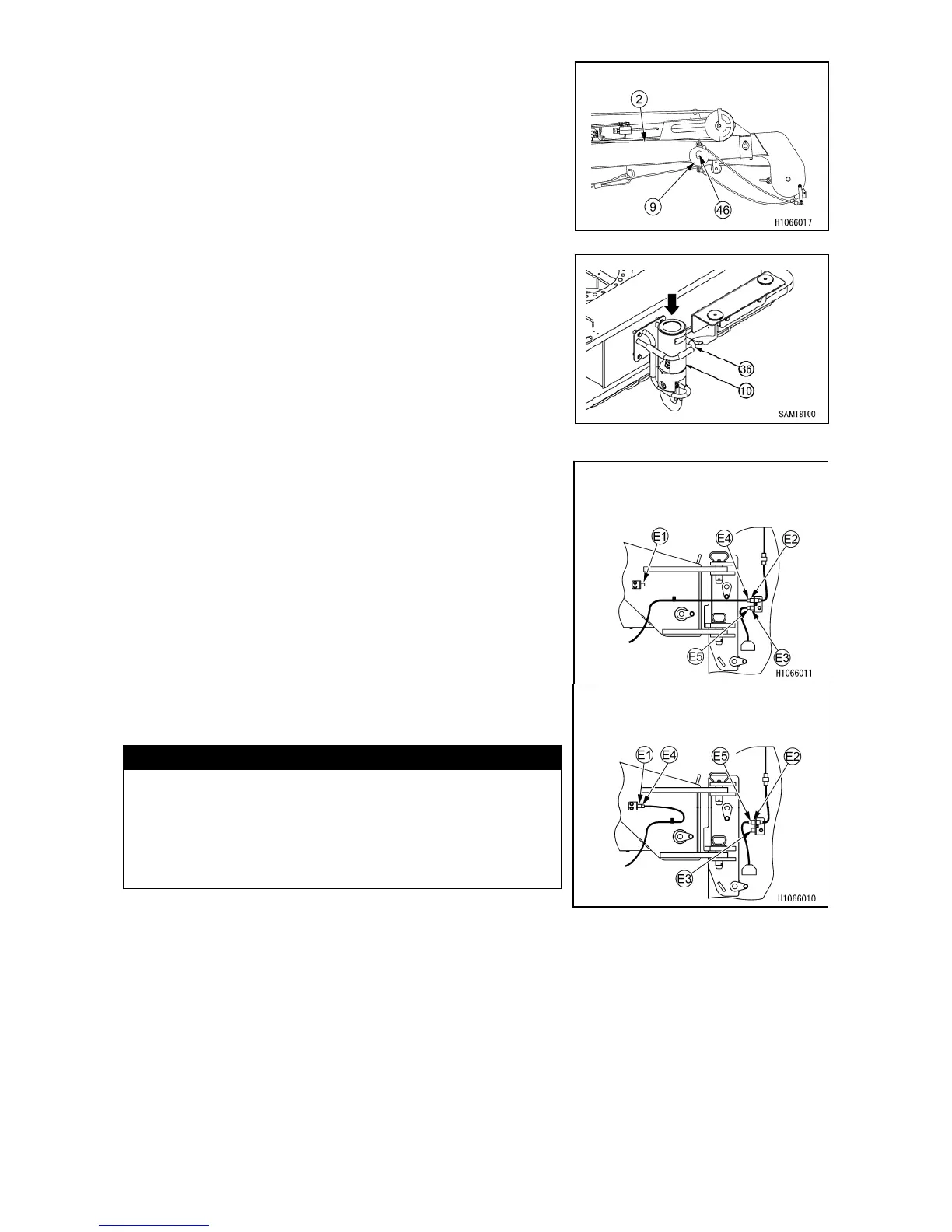 2
9
46
H1066017

36
10
SAM18100

E1
E4
E2
E5
E3
H1066011

E1
E4
E5
E2
E3
H1066010