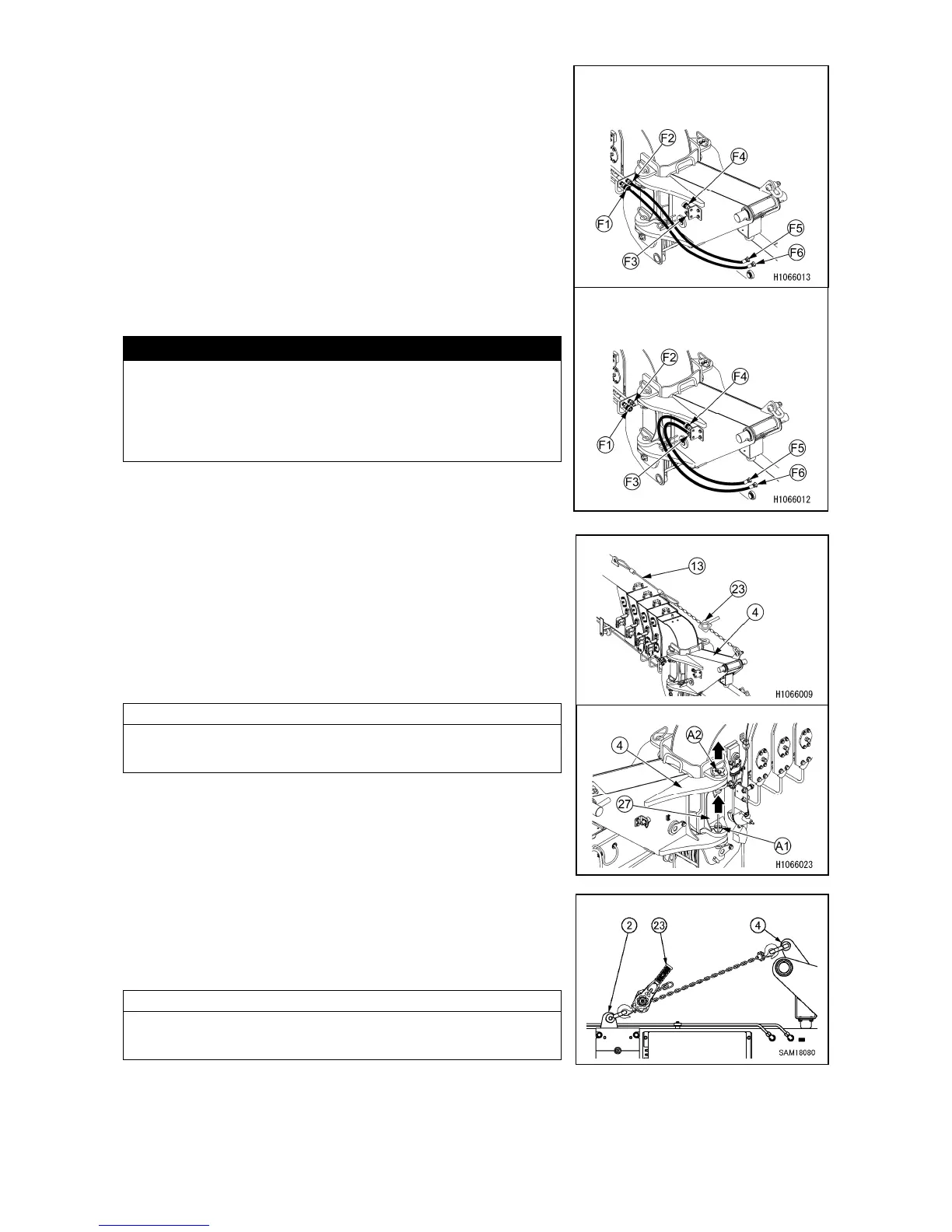 F2
F4
F1
F5
F3
F6
H1066013

F2
F4
F1
F5
F3
F6
H1066012

13
23
4
H1066009

4
A2
27
A1
H1066023

2
23
4
SAM18080