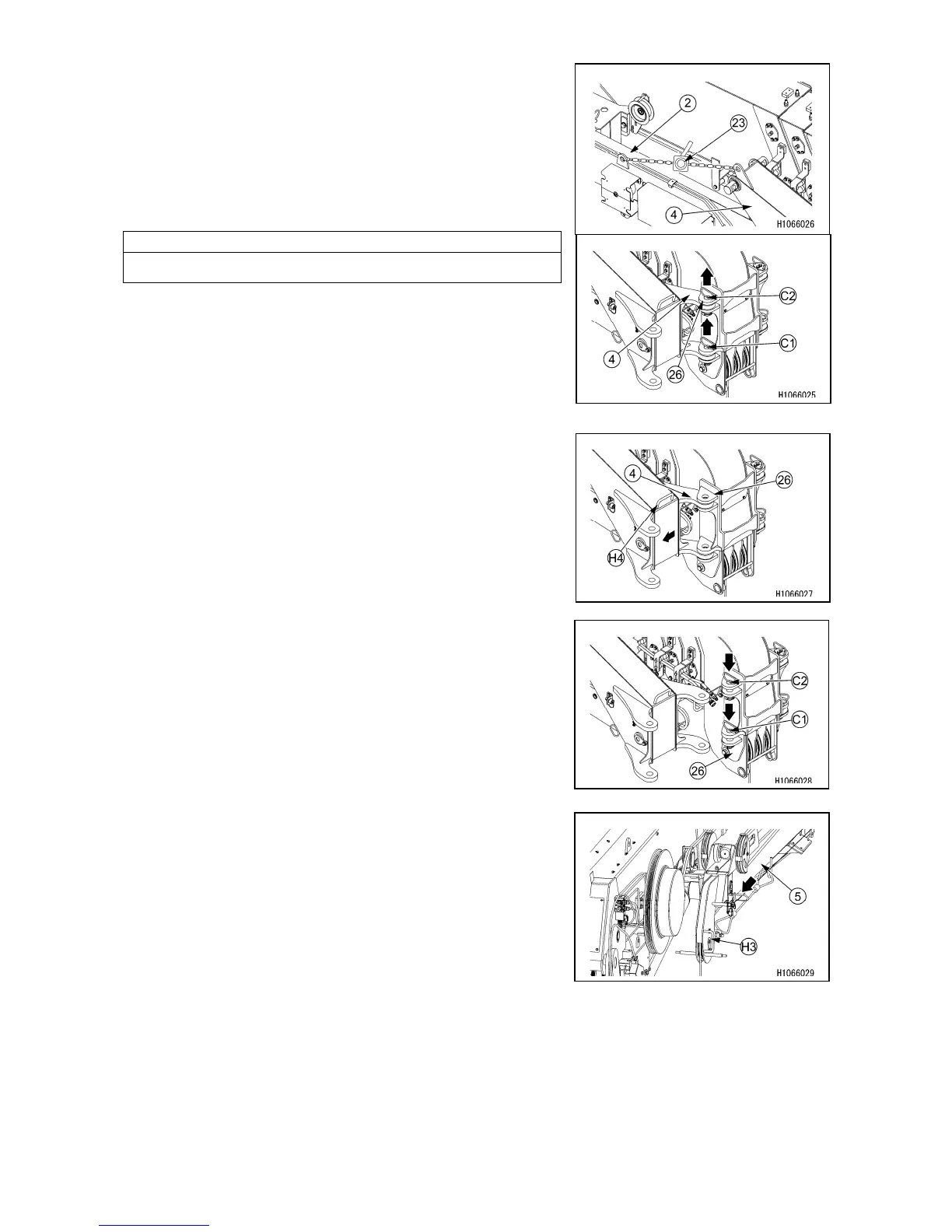 2
23
4
H1066026

C2
C1
4
26
H1066025

4
26
H4
H1066027

C2
C1
26
H1066028

5
H3
H1066029