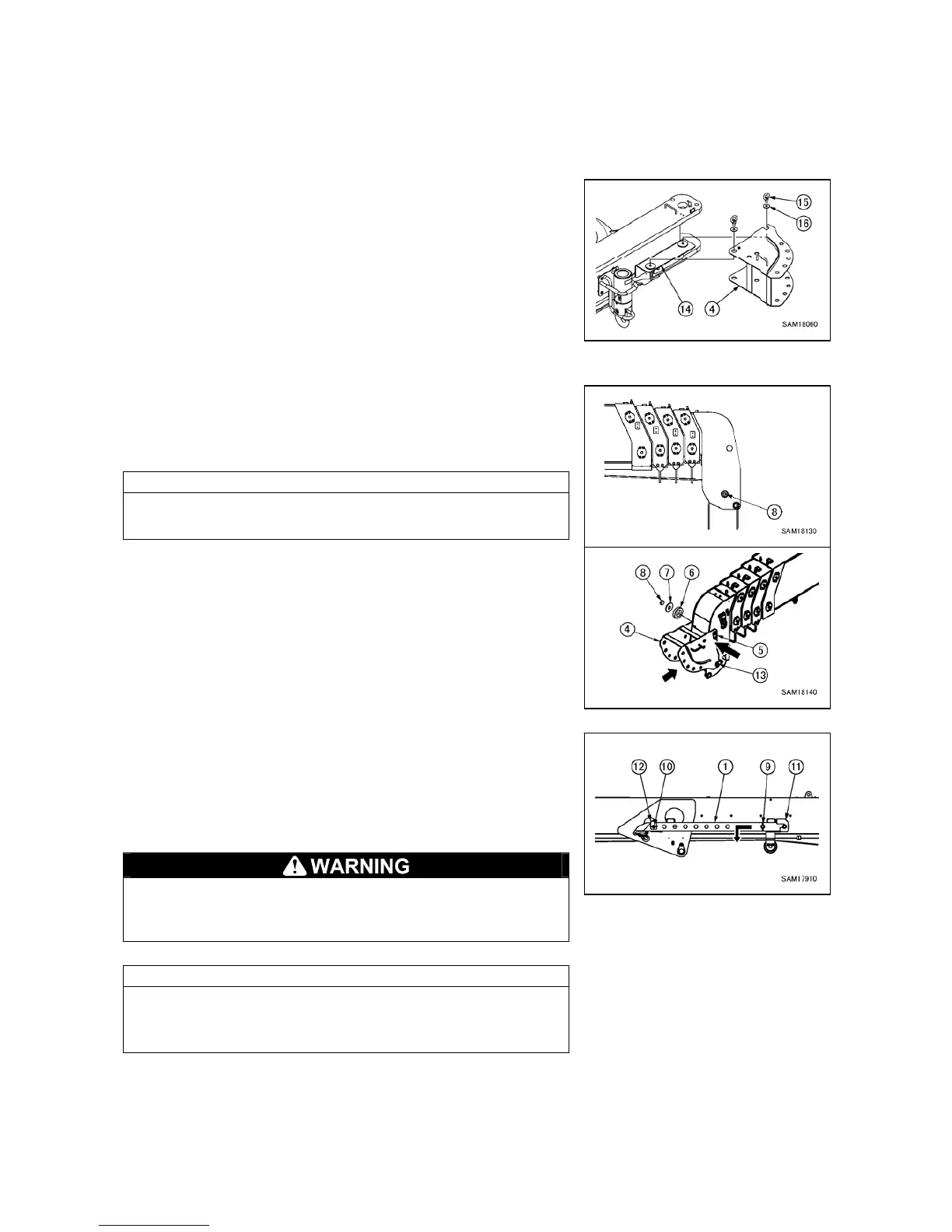 15
16
14
4
SAM18060

8
SAM18130

8 7 6
4
5
13
SAM18140

12 10 1 9 11
SAM17910

WARNING