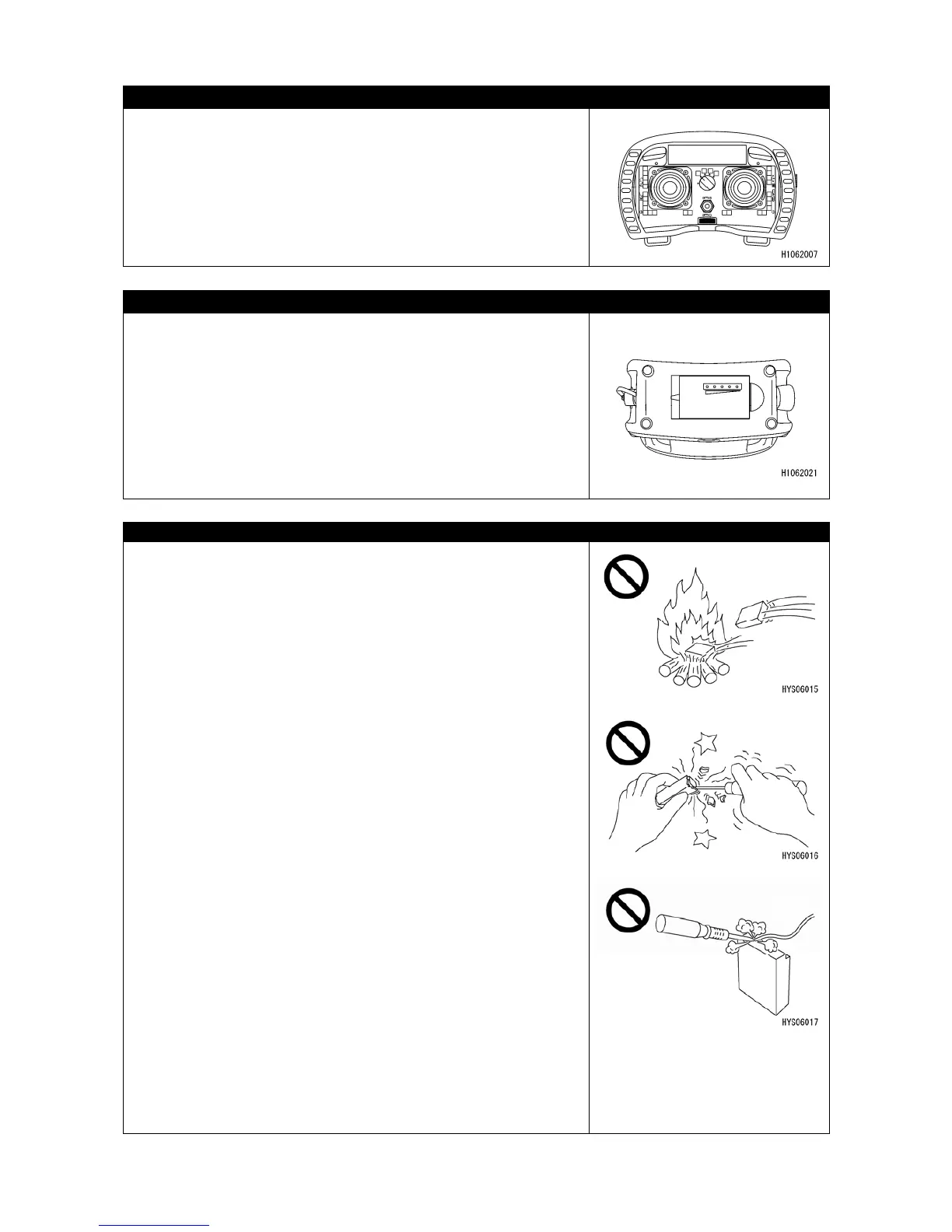 H1062007

H1062021

HYS06015

HYS06016

HYS06017