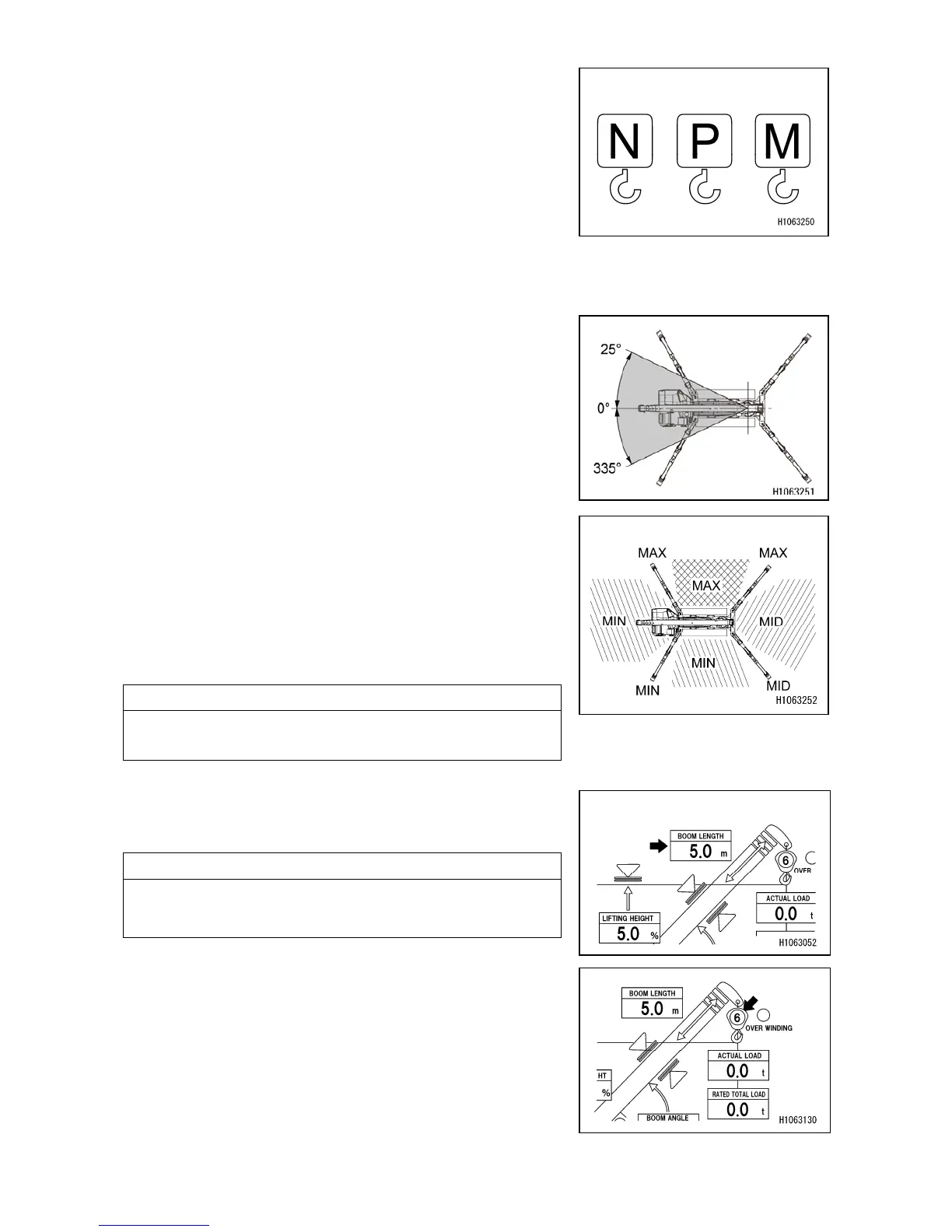 N P M

H1063250

25°

0°

335°

H1063251

MAX MAX MAX MIN MID MIN MIN MID

H1063252

BOOM LENGTH
5.0 m

6
OVER

ACTUAL LOAD
0.0 t

LIFTING HEIGHT
5.0 %

H1063052

BOOM LENGTH
5.0 m

6
OVER WINDING

ACTUAL LOAD
0.0 t

HT
%

RATED TOTAL LOAD
0.0 t

BOOM ANGLE

H1063130