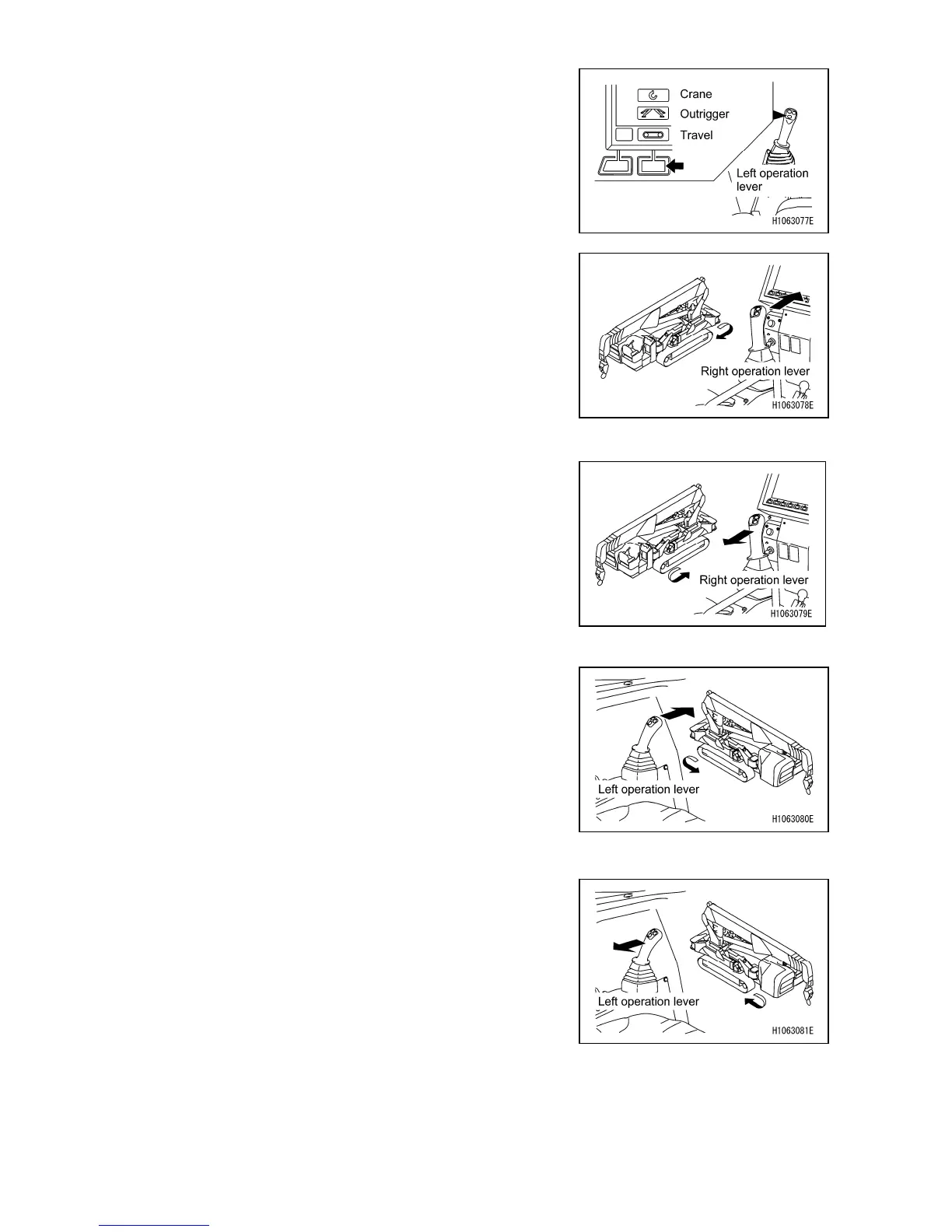 Crane
Outrigger
Travel
Left operation lever
H1063077E

Right operation lever
H1063078E

Right operation lever
H1063079E

Left operation lever
H1063080E

Left operation lever
H1063081E