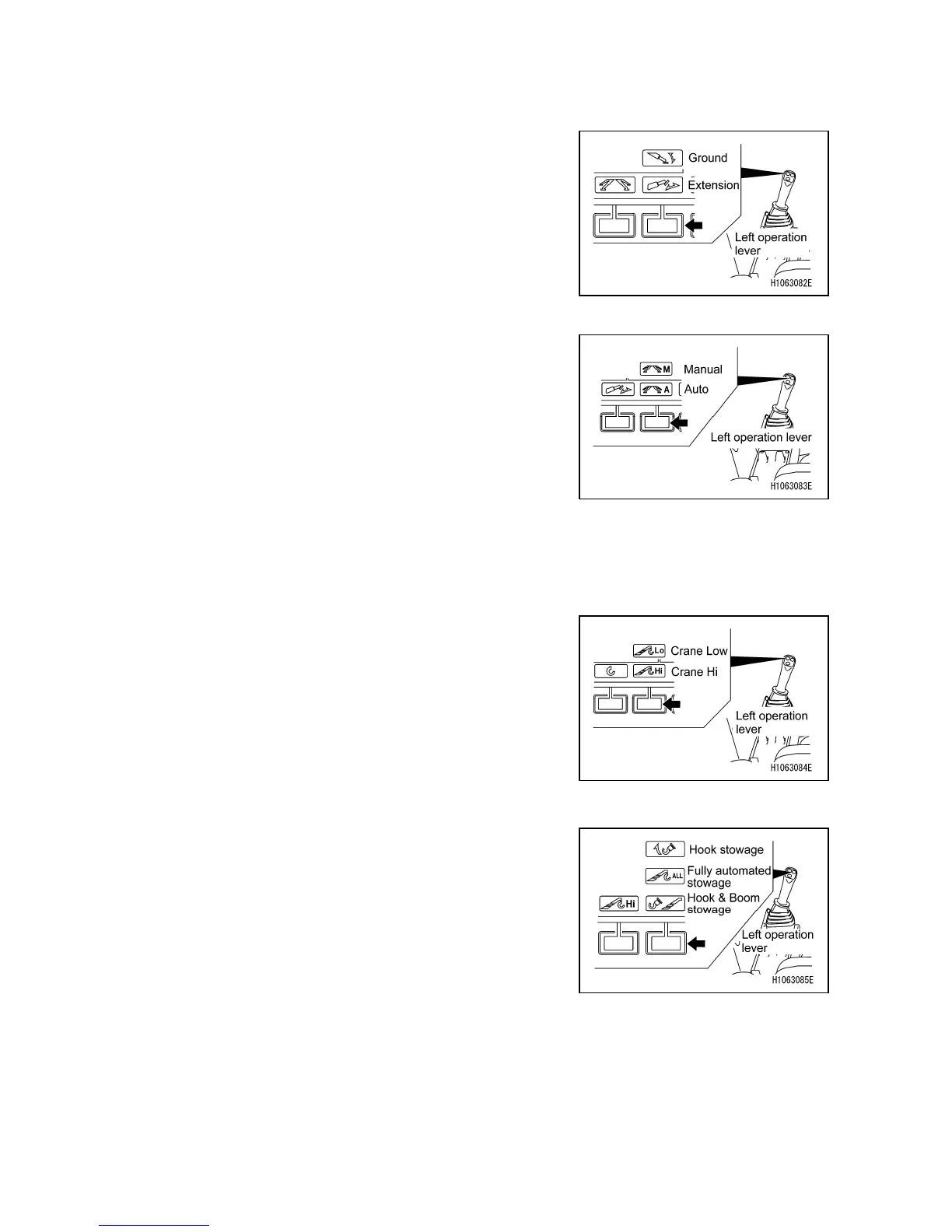 Ground
Extension
Left operation lever
H1063082E

M Manual
A Auto
Left operation lever
H1063083E

Lo Crane Low
Hi Crane Hi
Left operation lever
H1063084E

Hook stowage
ALL Fully automated stowage
Hi Hook & Boom stowage
Left operation lever
H1063085E