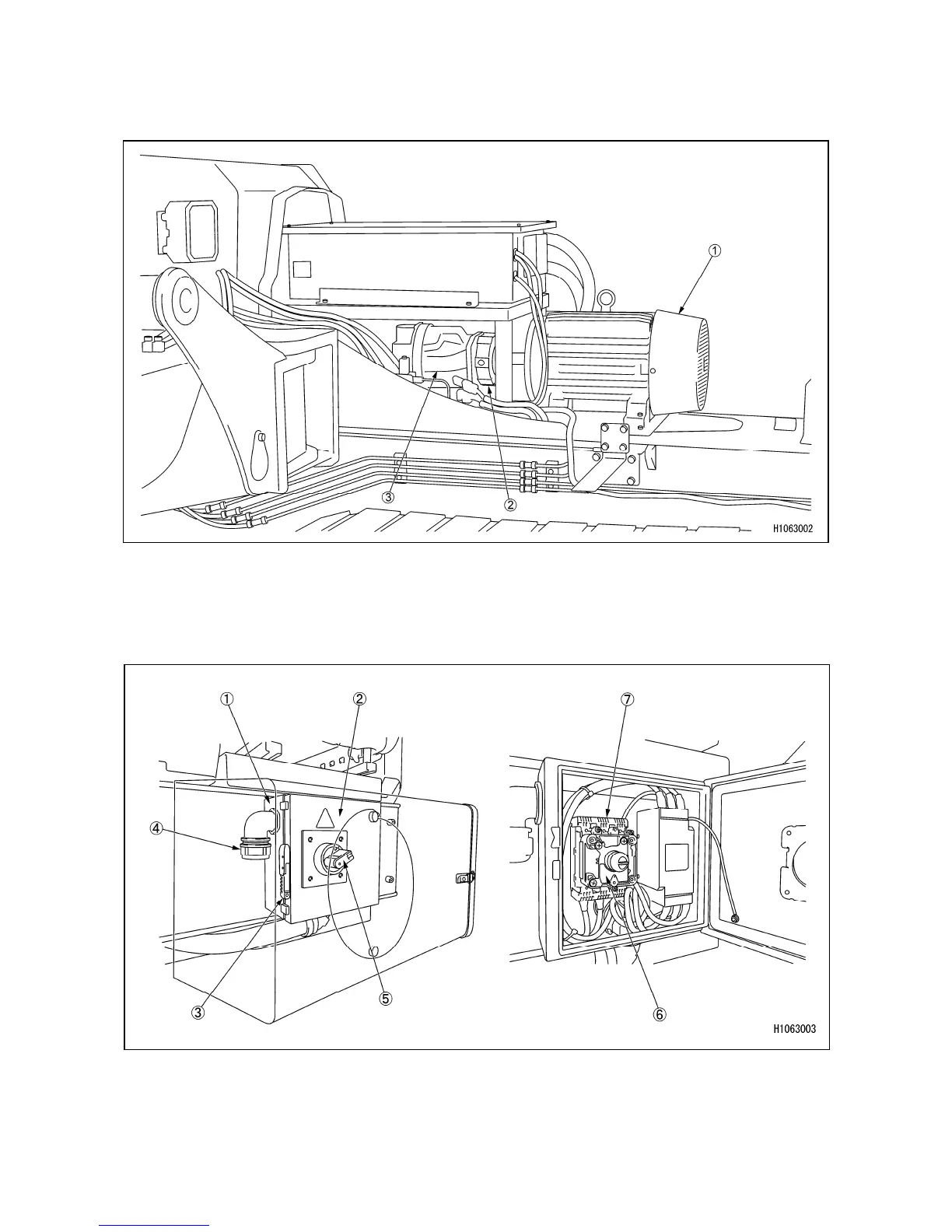 ①

③

②

H1063002

①

②

⑦

④

③

⑤

⑥

H1063003