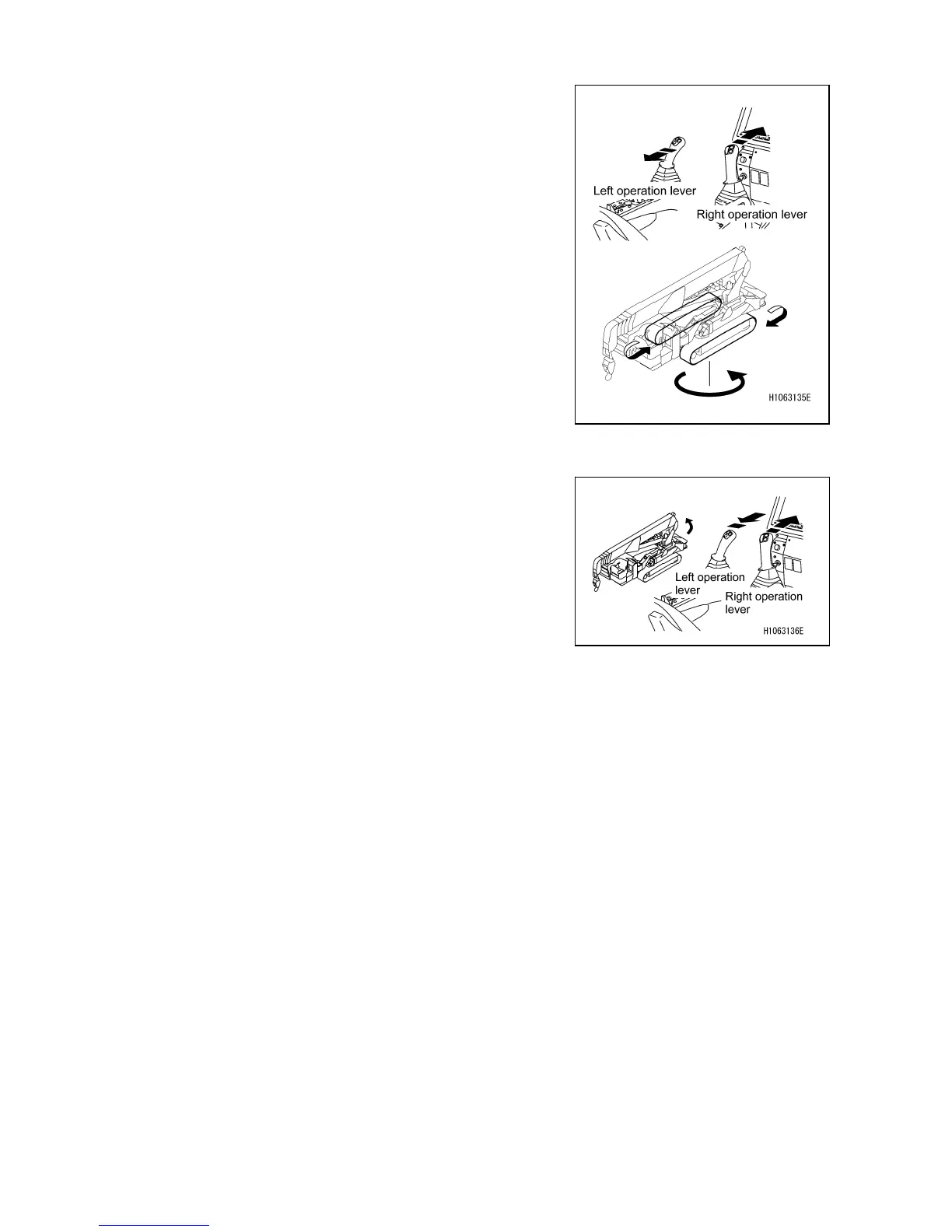 Left operation lever

Right operation lever

H1063135E

Left operation lever

Right operation lever

H1063136E