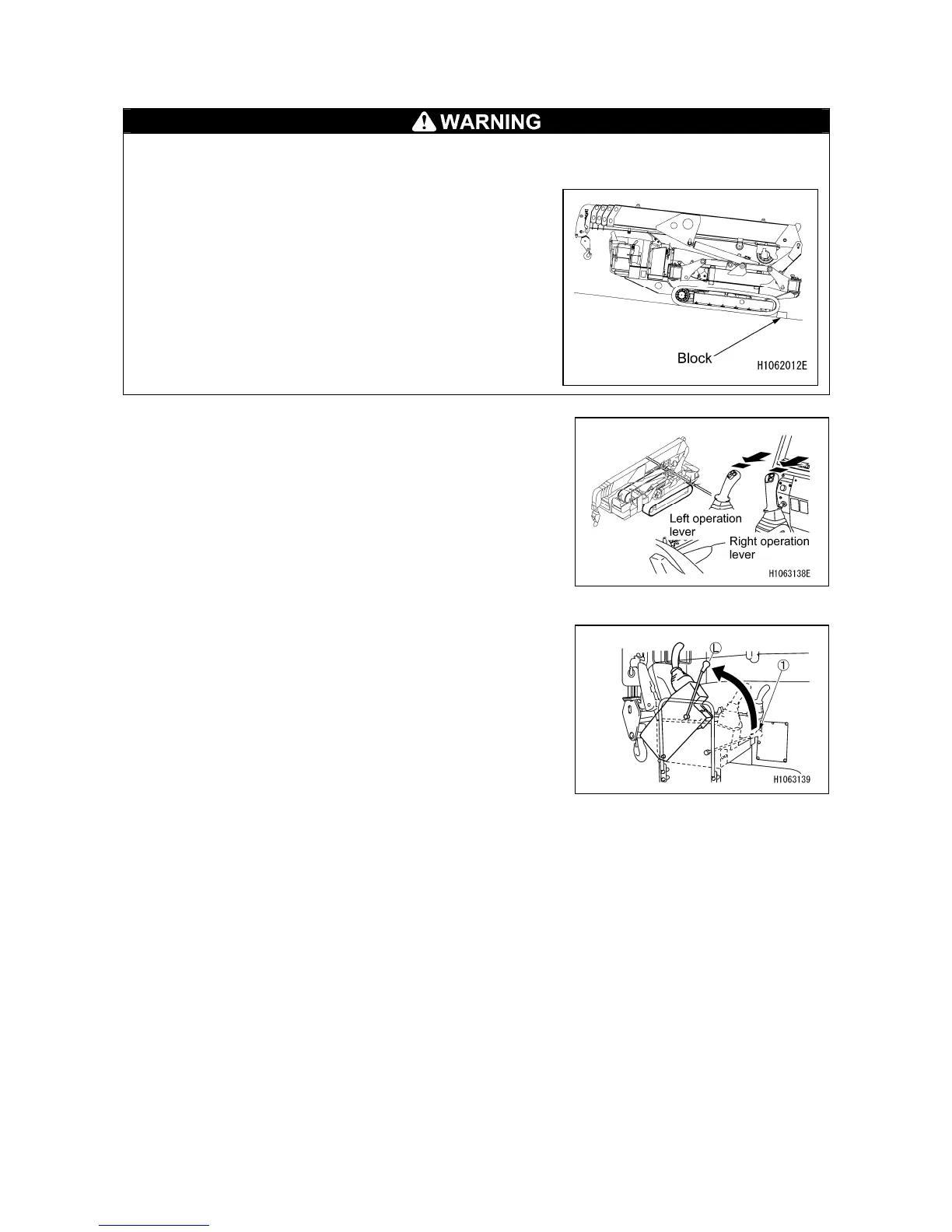 WARNING

Block

H1062012E

Left operation lever

Right operation lever

H1063138E

L

1

H1063139