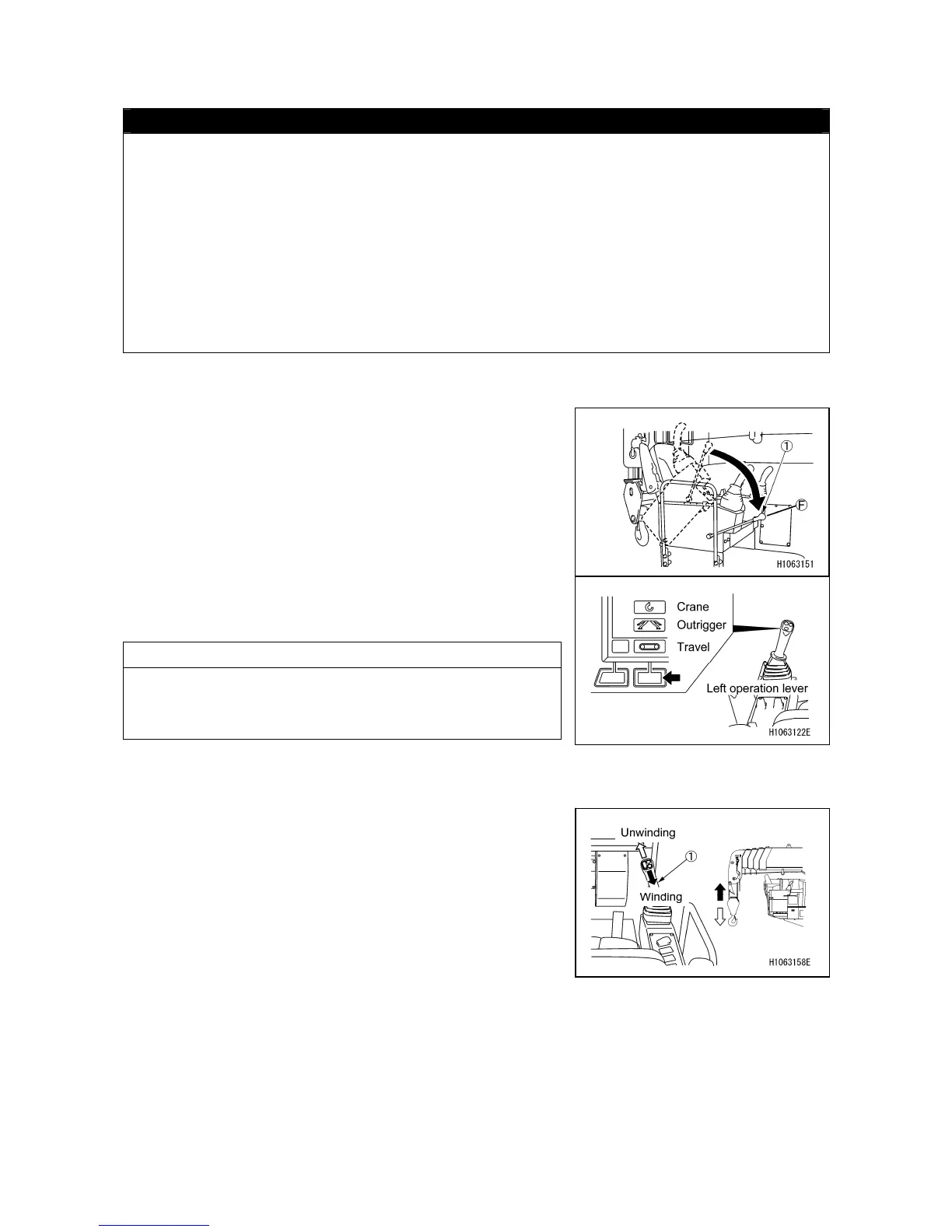 ①

F

H1063151

Crane

Outrigger

Travel

Left operation lever

H1063122E

Unwinding

①

Winding

H1063158E