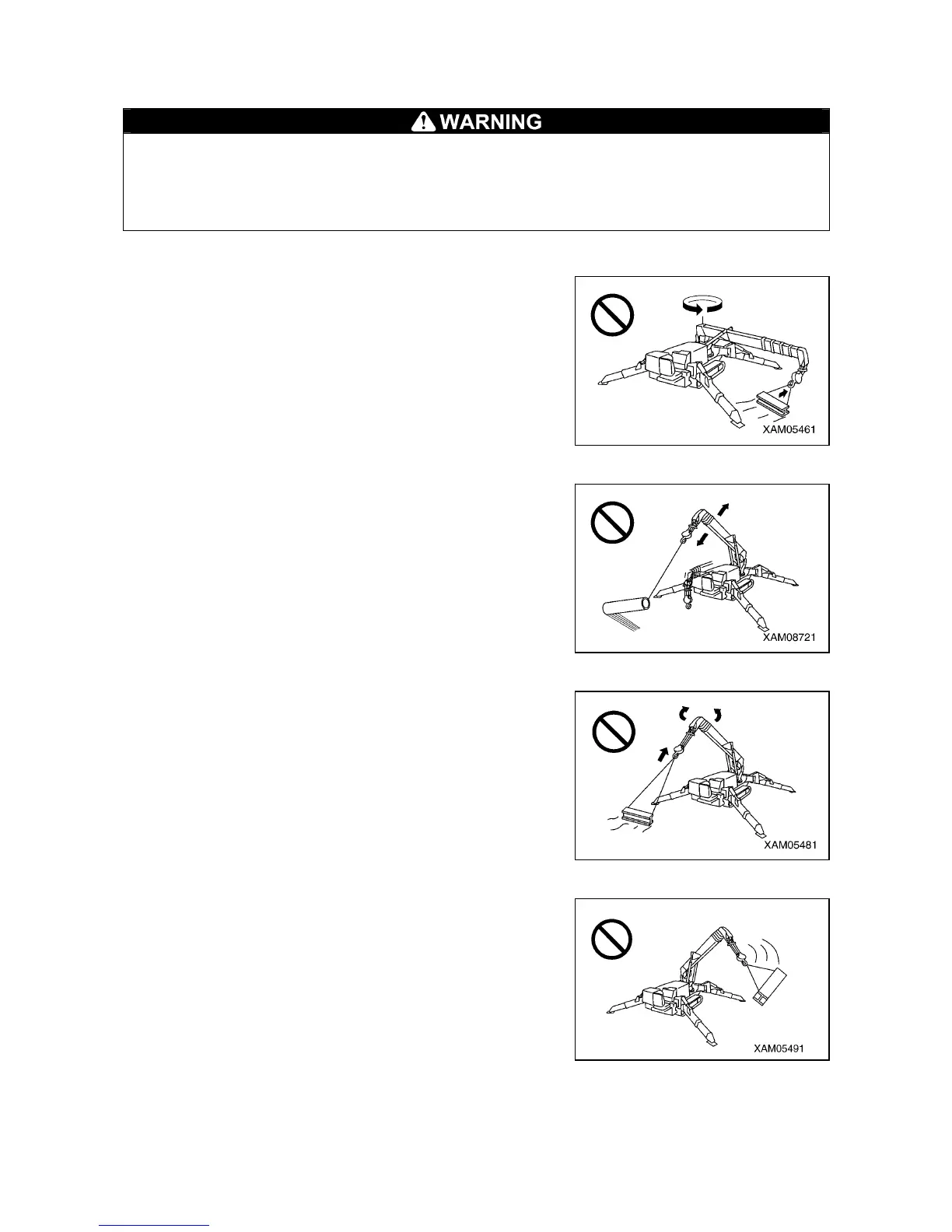 WARNING

XAM05461

XAM08721

XAM05481

XAM05491