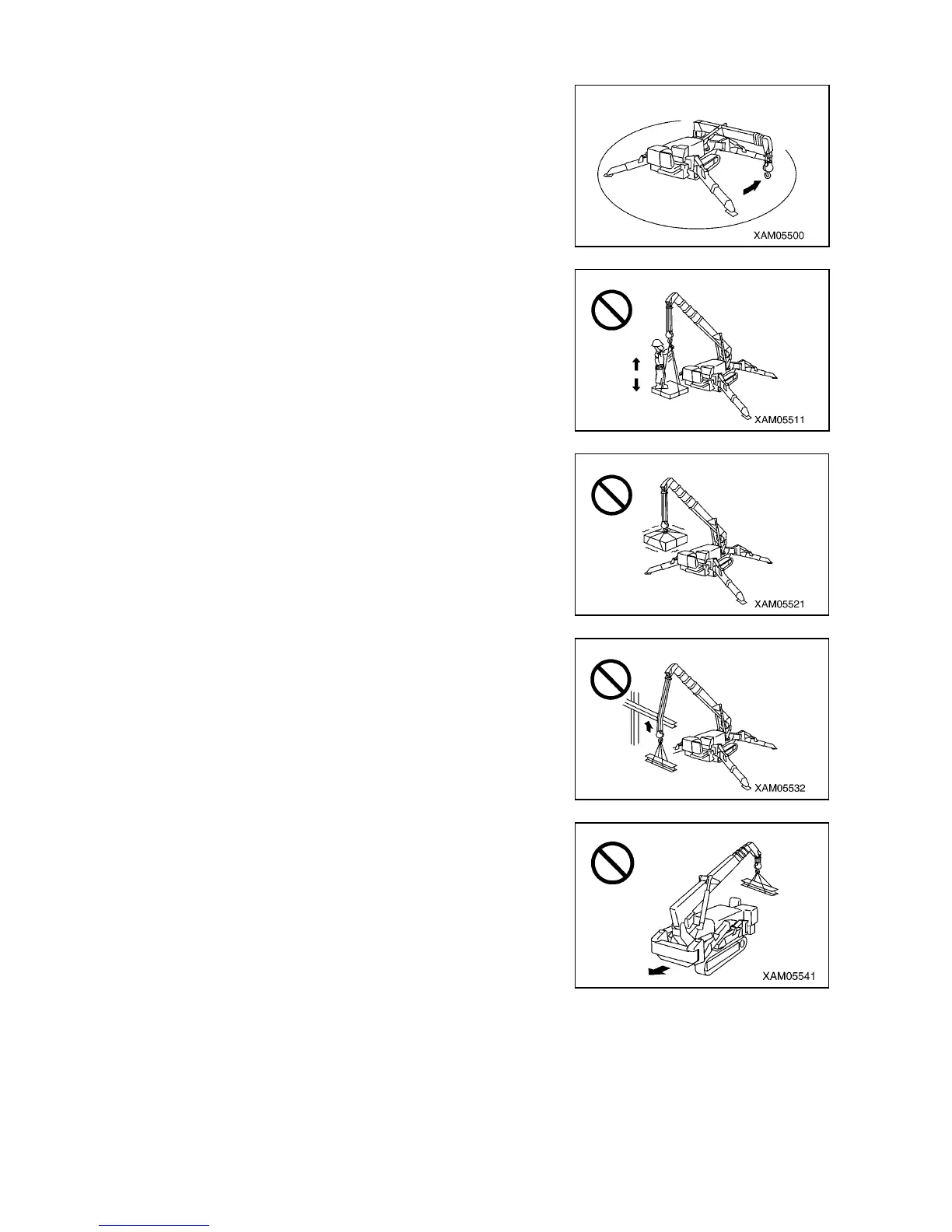 XAM05500

XAM05511

XAM05521

XAM05532

XAM05541