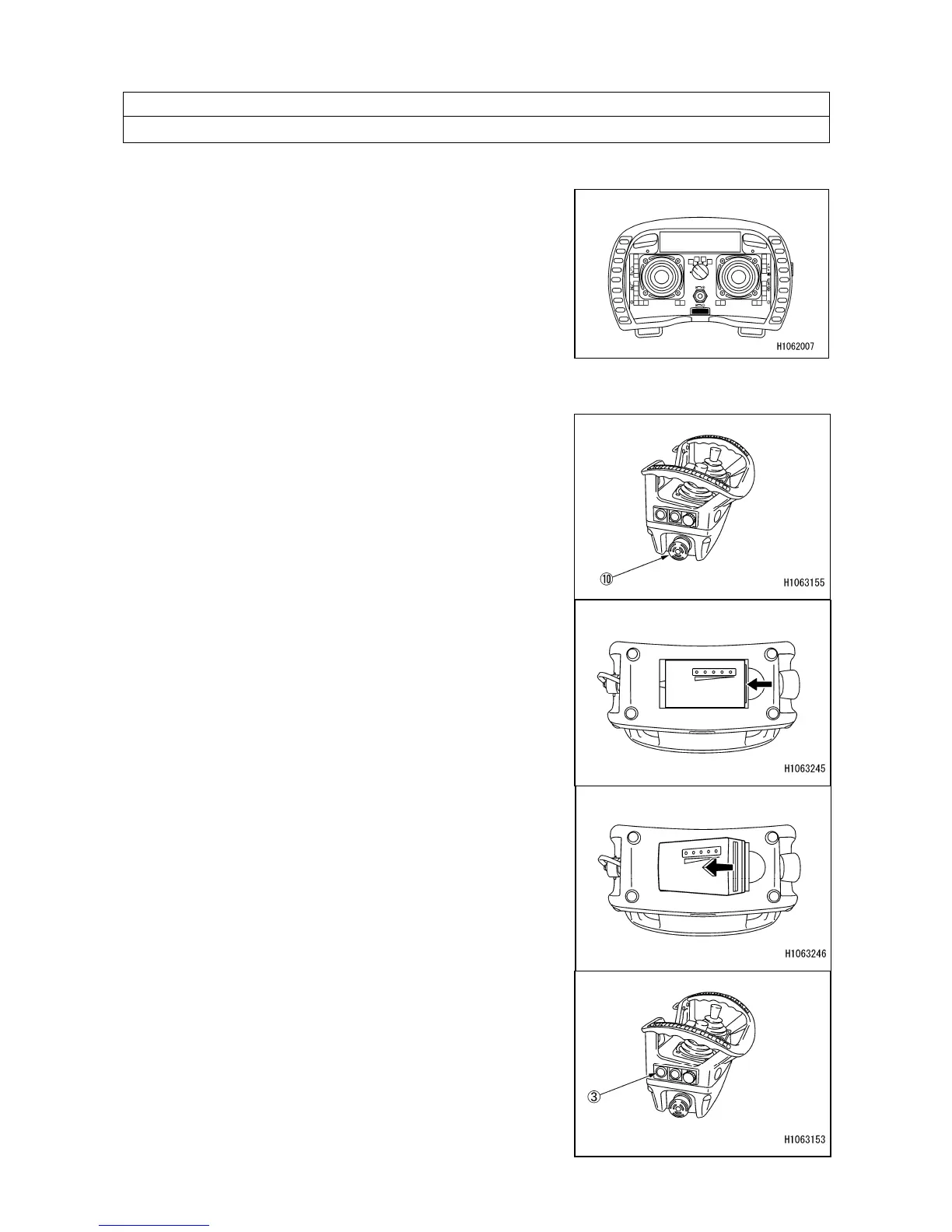 H1062007

⑩

H1063155

H1063245

H1063246

③

H1063153