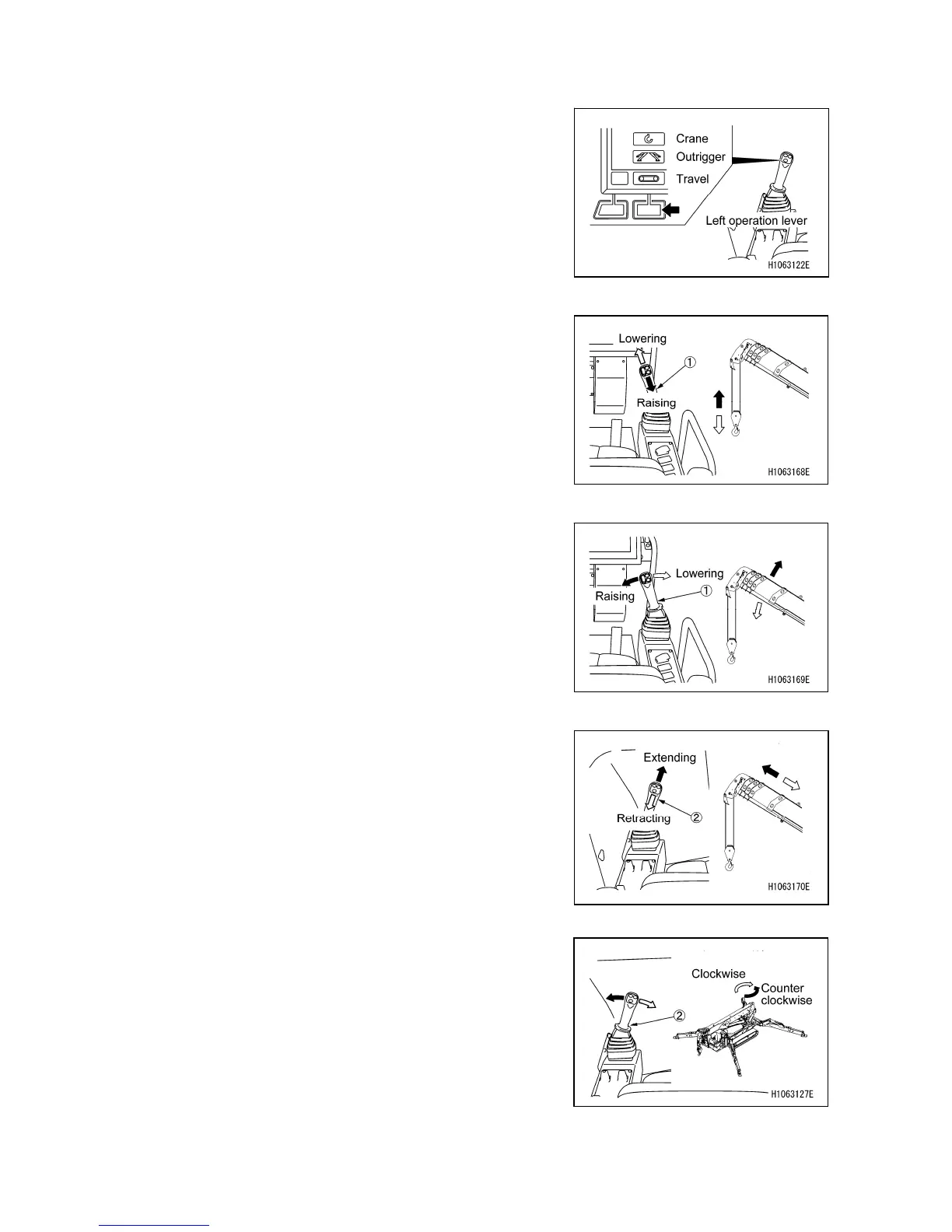 Crane
Outrigger
Travel
Left operation lever
H1063122E

Lowering
①
Raising
H1063168E

Lowering
Raising
①
H1063169E

Extending
Retracting
②
H1063170E

Clockwise
Counter clockwise
②
H1063127E