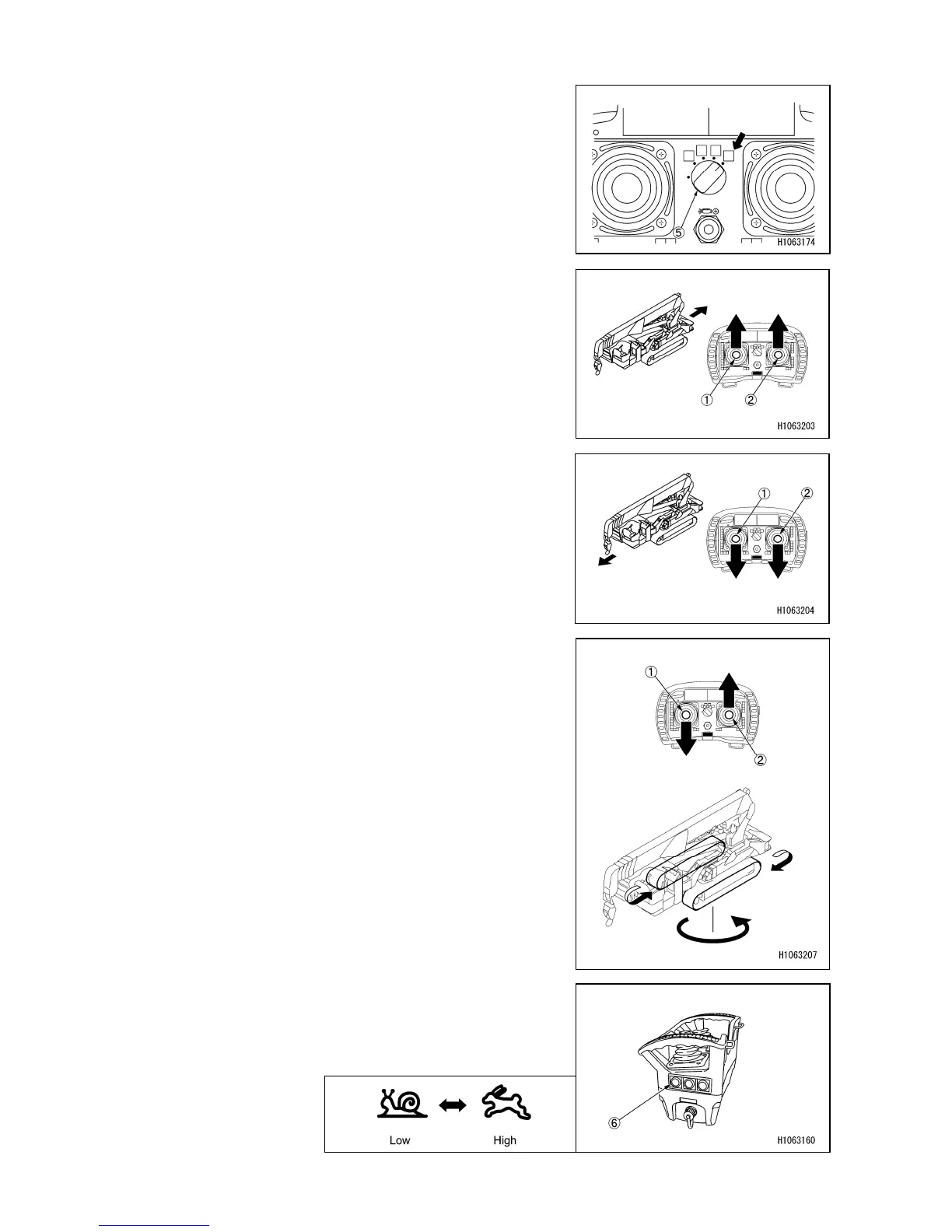 ⑤

H1063174

①
②

H1063203

①
②

H1063204

①
②

H1063207

Low
High

⑥

H1063160