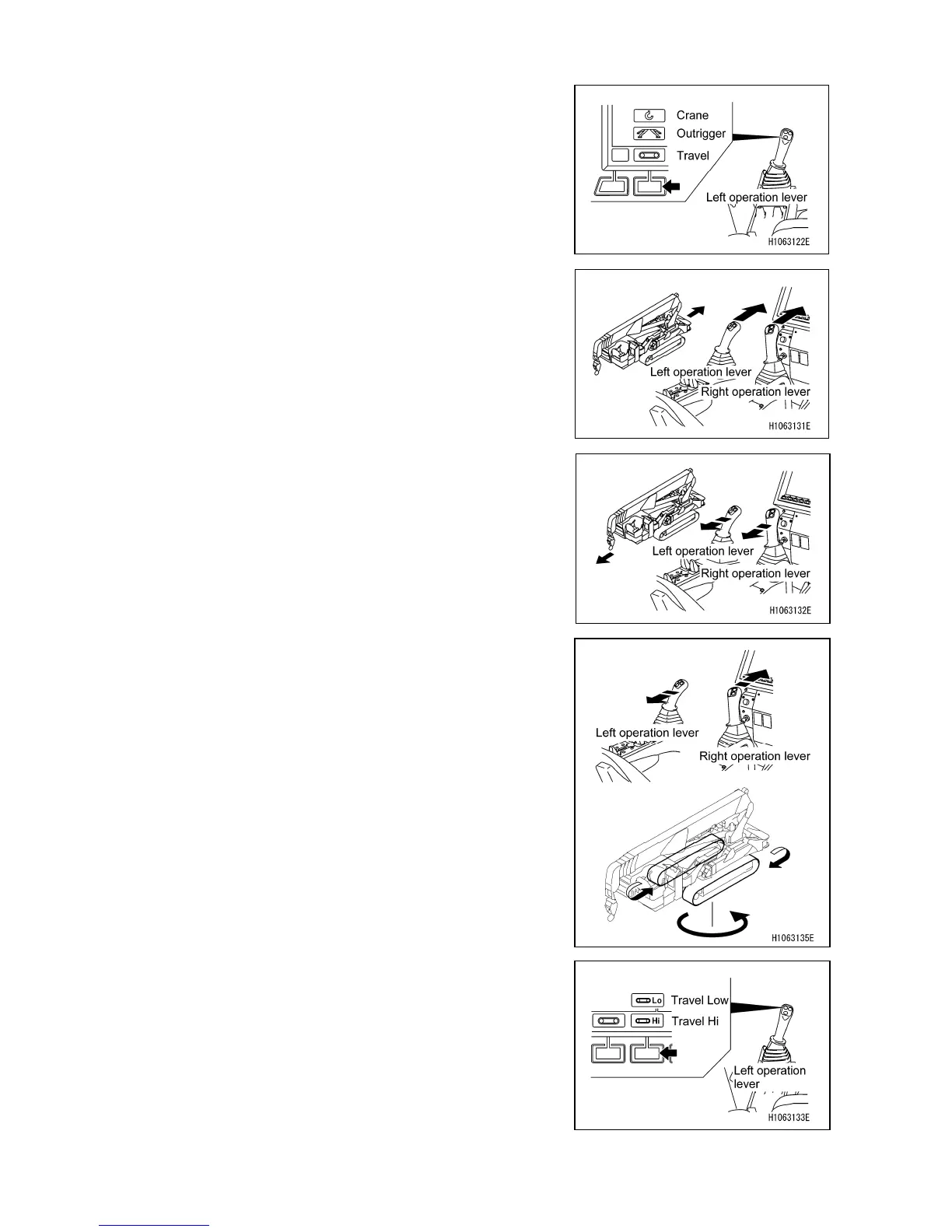 Crane
Outrigger
Travel
Left operation lever
H1063122E

Left operation lever
Right operation lever
H1063131E

Left operation lever
Right operation lever
H1063132E

Left operation lever
Right operation lever
H1063135E

Lo
Travel Low
Hi
Travel Hi
Left operation lever
H1063133E