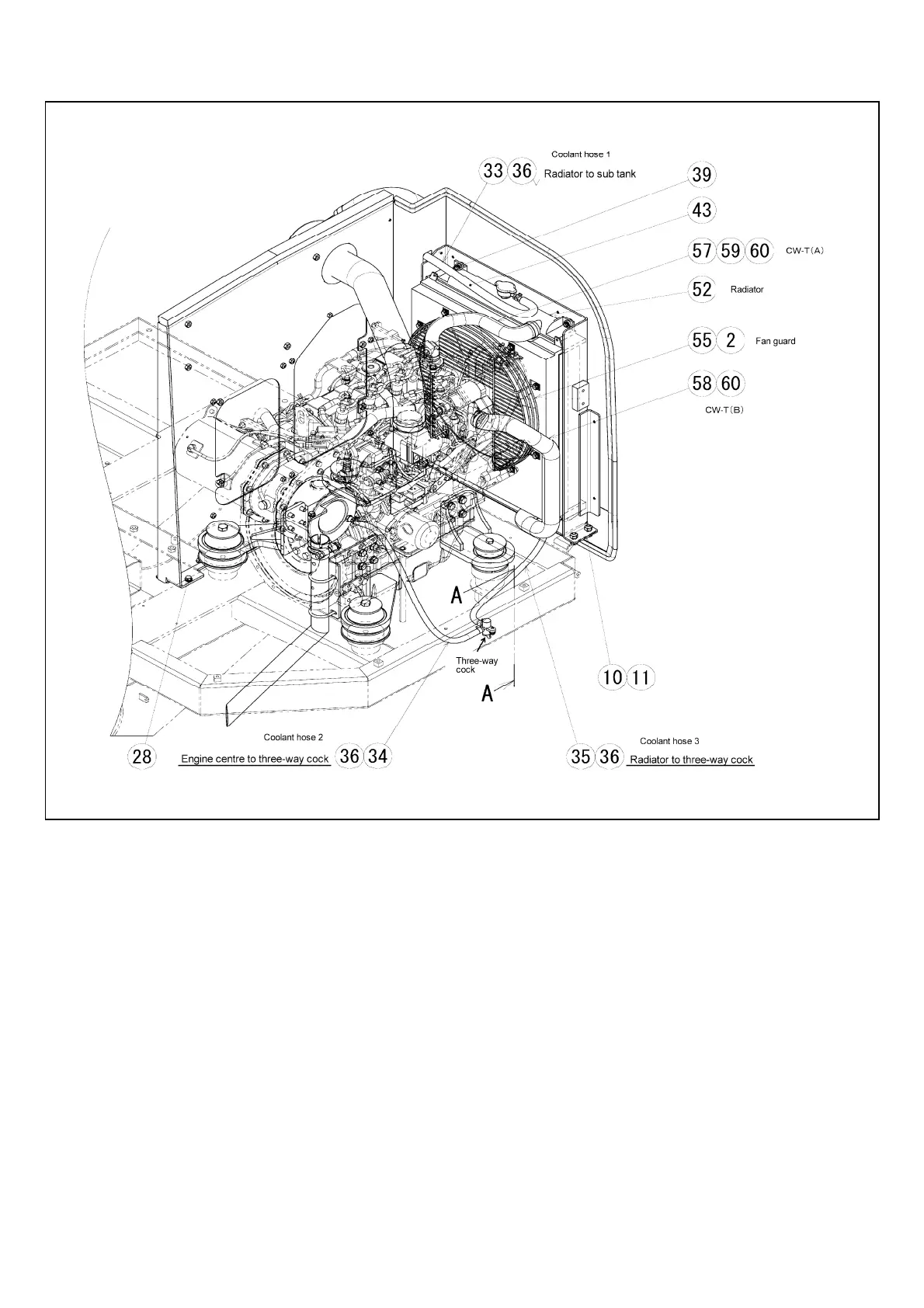 Coolant hose 1
33 36 Radiator to sub tank

39

43

57 59 60 CW-T(A)

52 Radiator

55 2 Fan guard

58 60
CW-T(B)

A

Three-way cock

A

10 11

Coolant hose 2
28 Engine centre to three-way cock 36 34

Coolant hose 3
35 36 Radiator to three-way cock