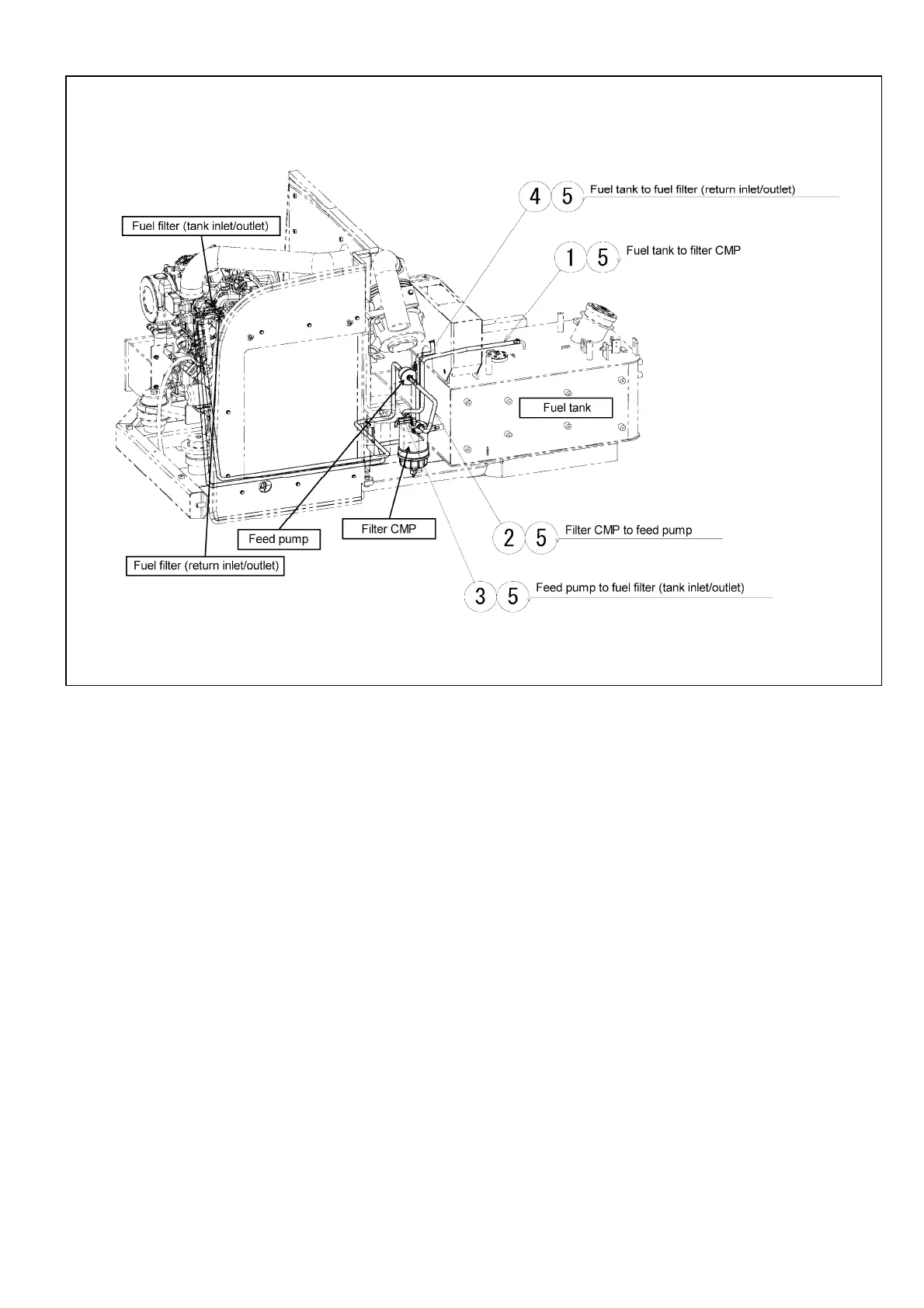 4 5 Fuel tank to fuel filter (return inlet/outlet)

Fuel filter (tank inlet/outlet)

1 5 Fuel tank to filter CMP

Fuel tank

Feed pump

Filter CMP

2 5 Filter CMP to feed pump

Fuel filter (return inlet/outlet)

3 5 Feed pump to fuel filter (tank inlet/outlet)